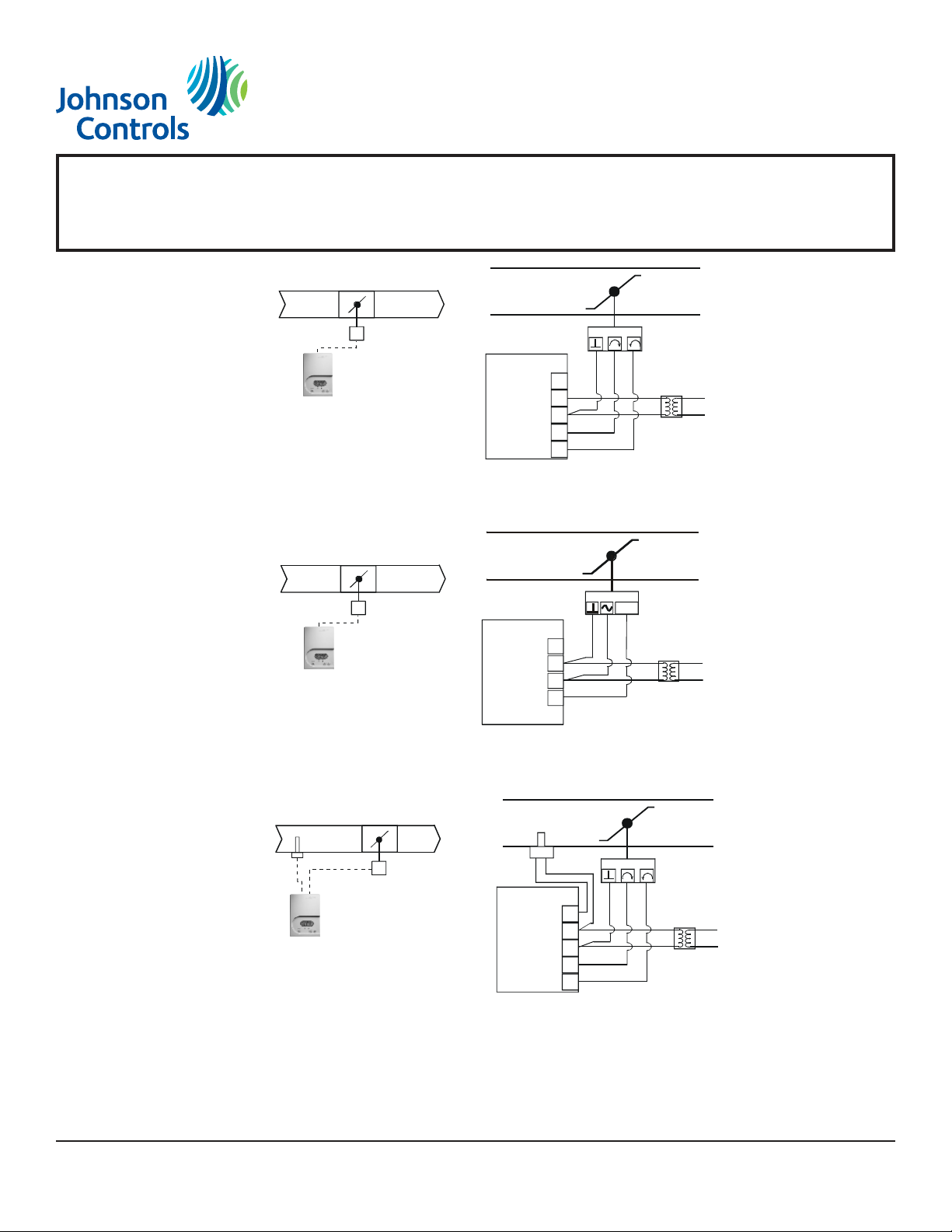 Johnson Controls