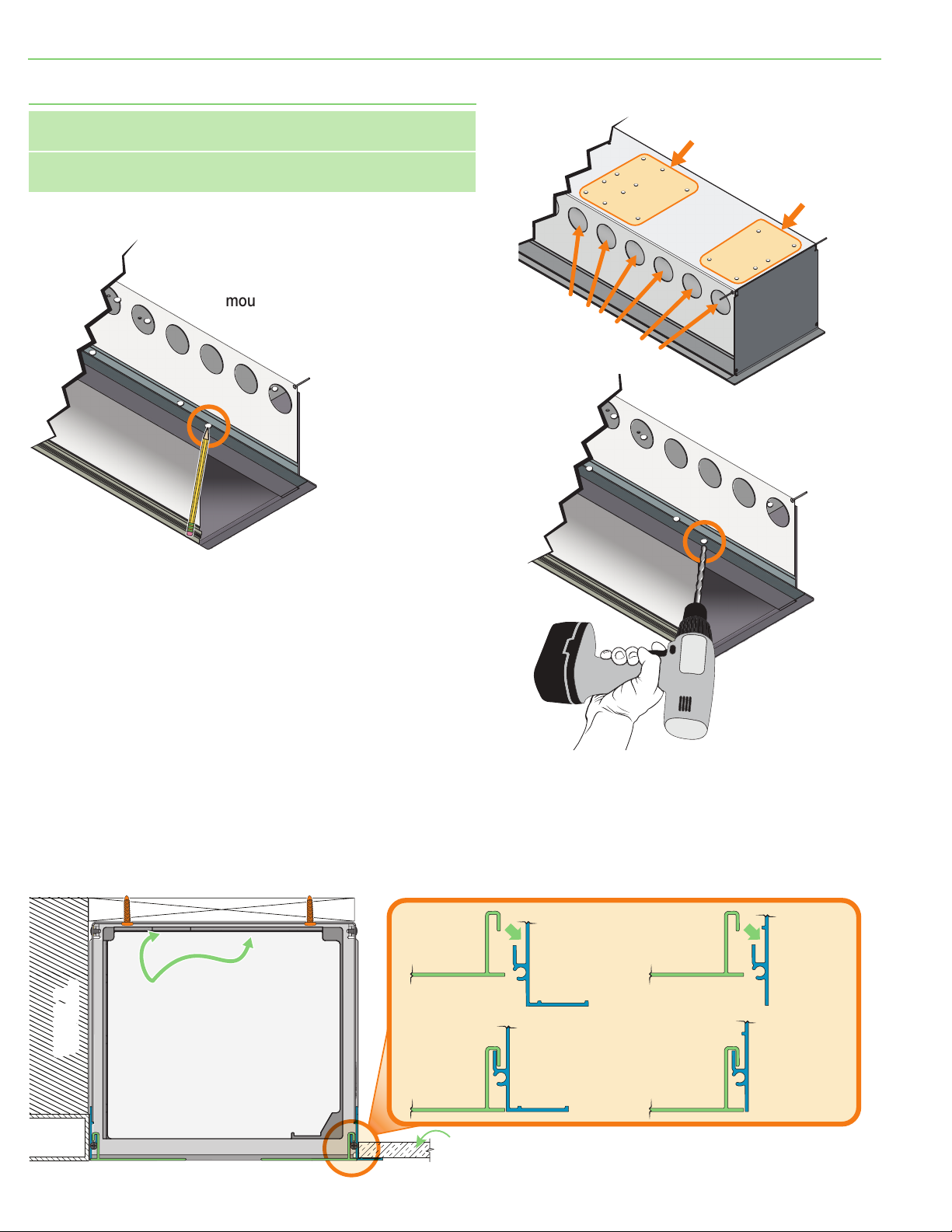 mou