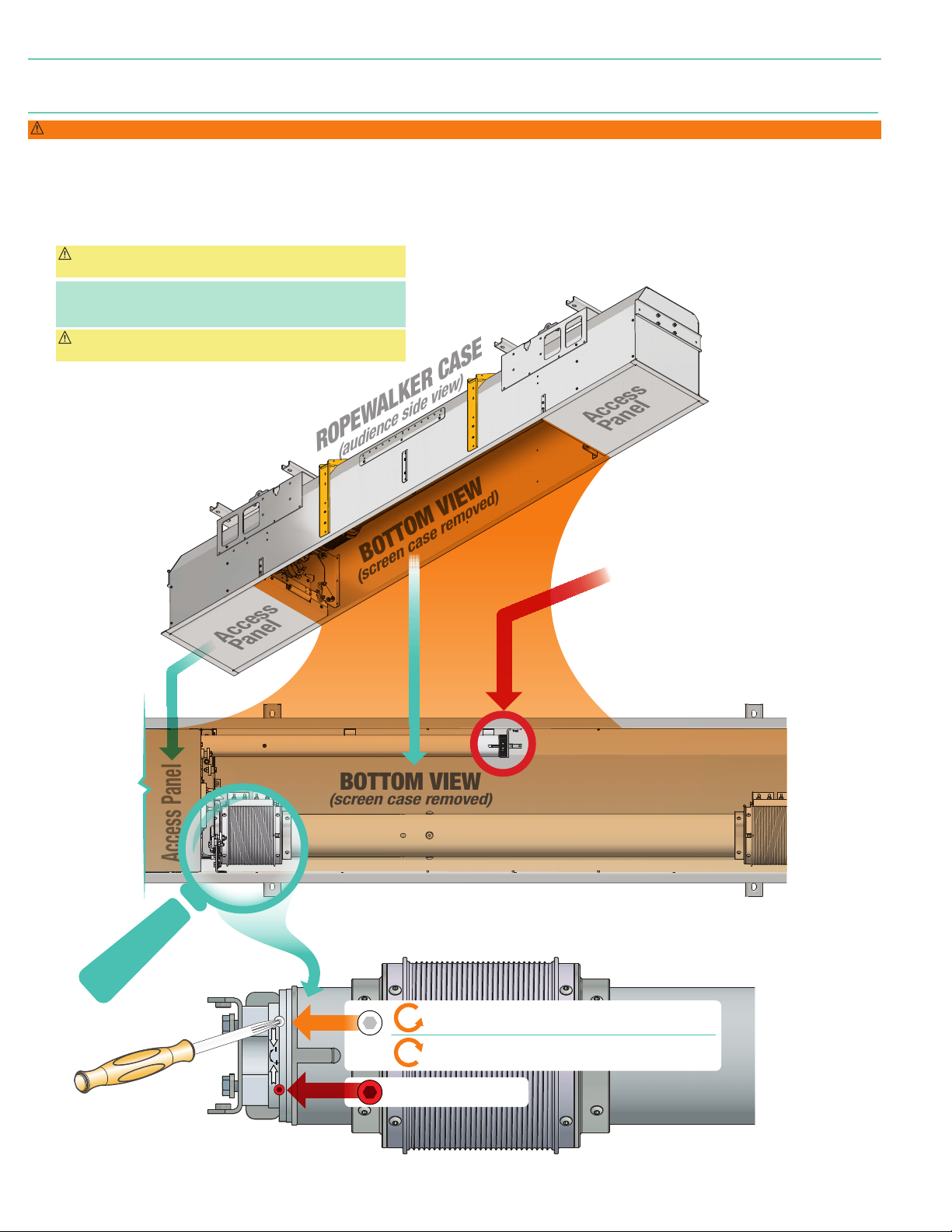 ROPEWALKER CASE
(audience side view)

Access Panel

BOTTOM VIEW
(screen case removed)

Access Panel

Access Panel

BOTTOM VIEW
(screen case removed)