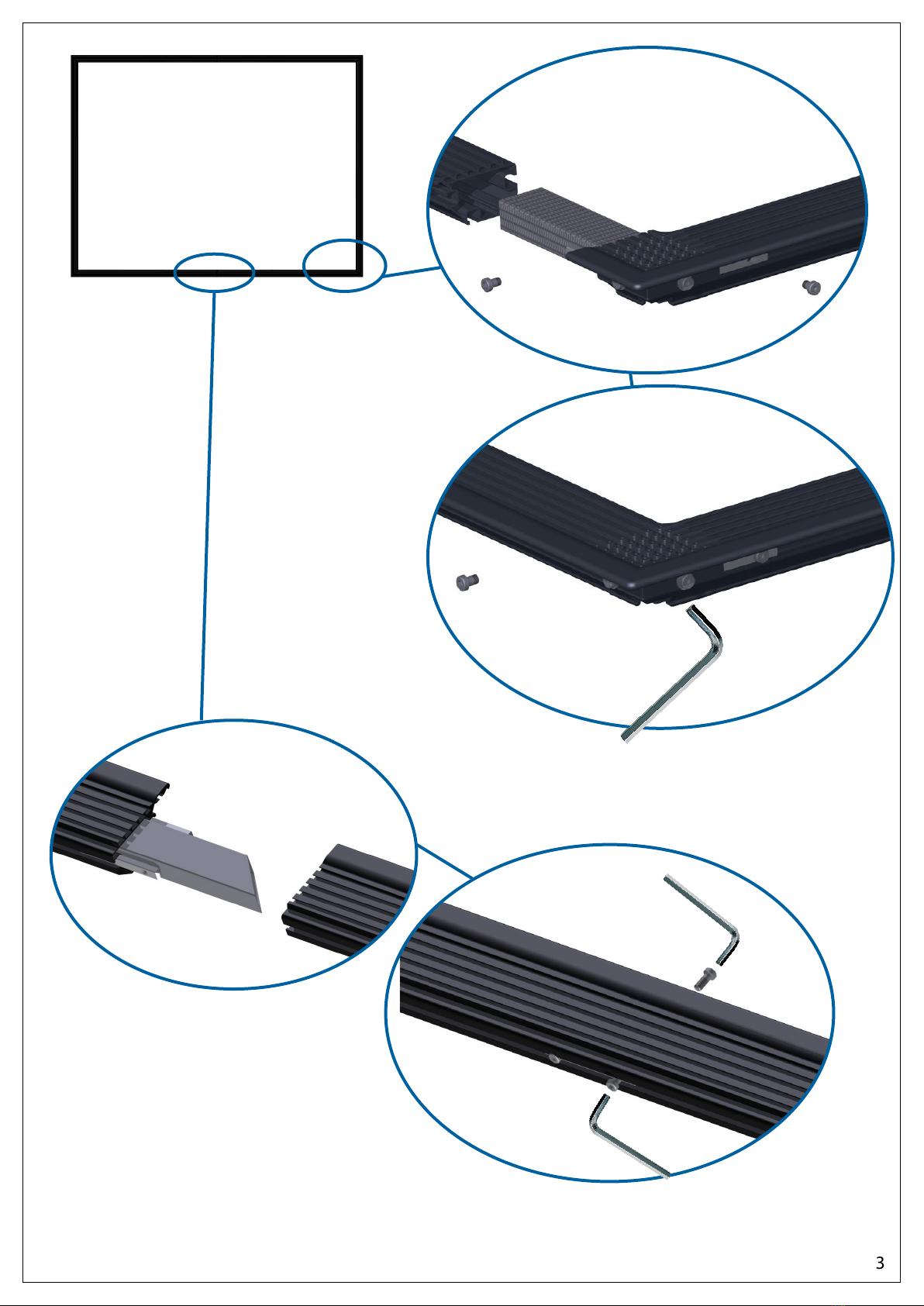 3