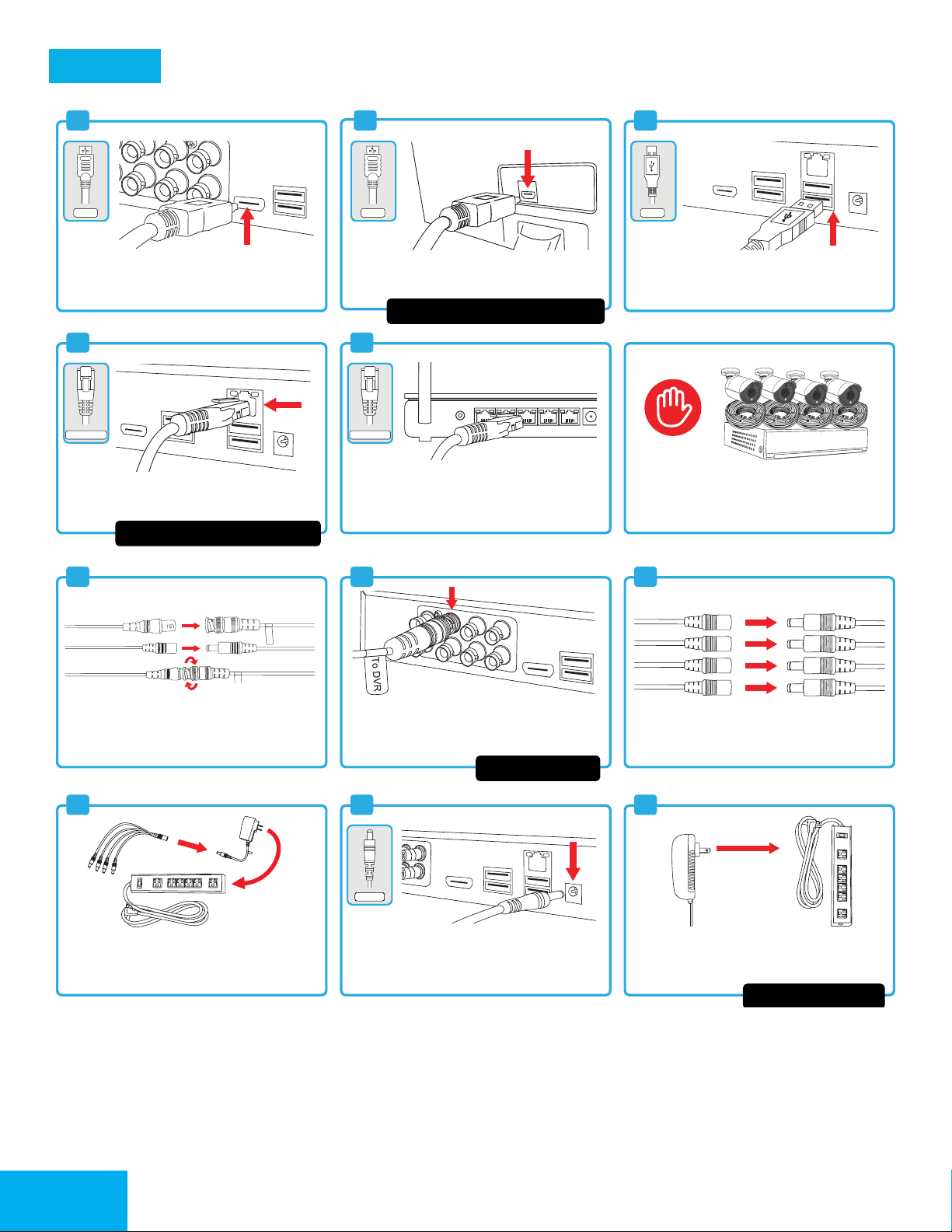 To DVR