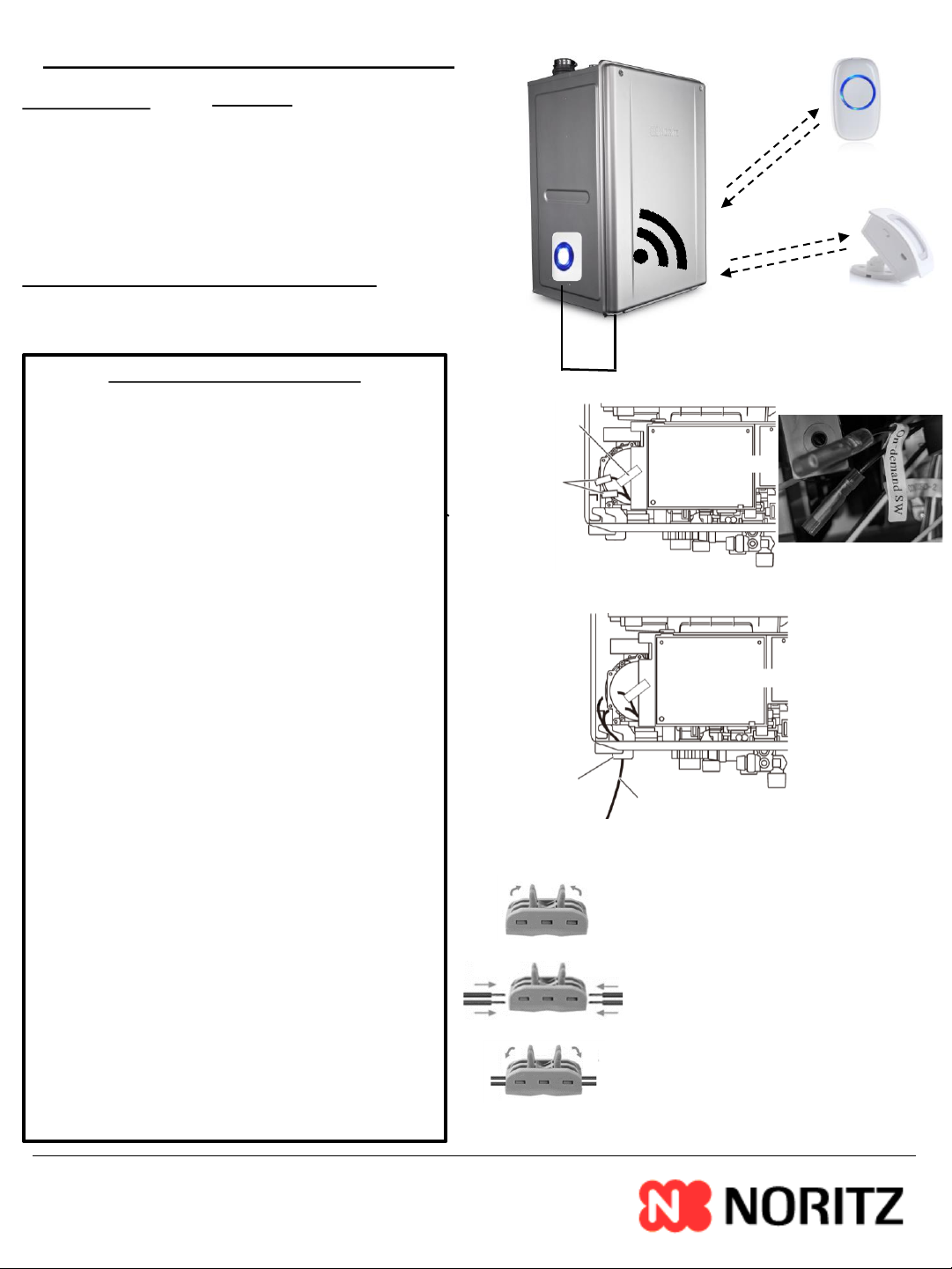 On-demand SW

NORITZ