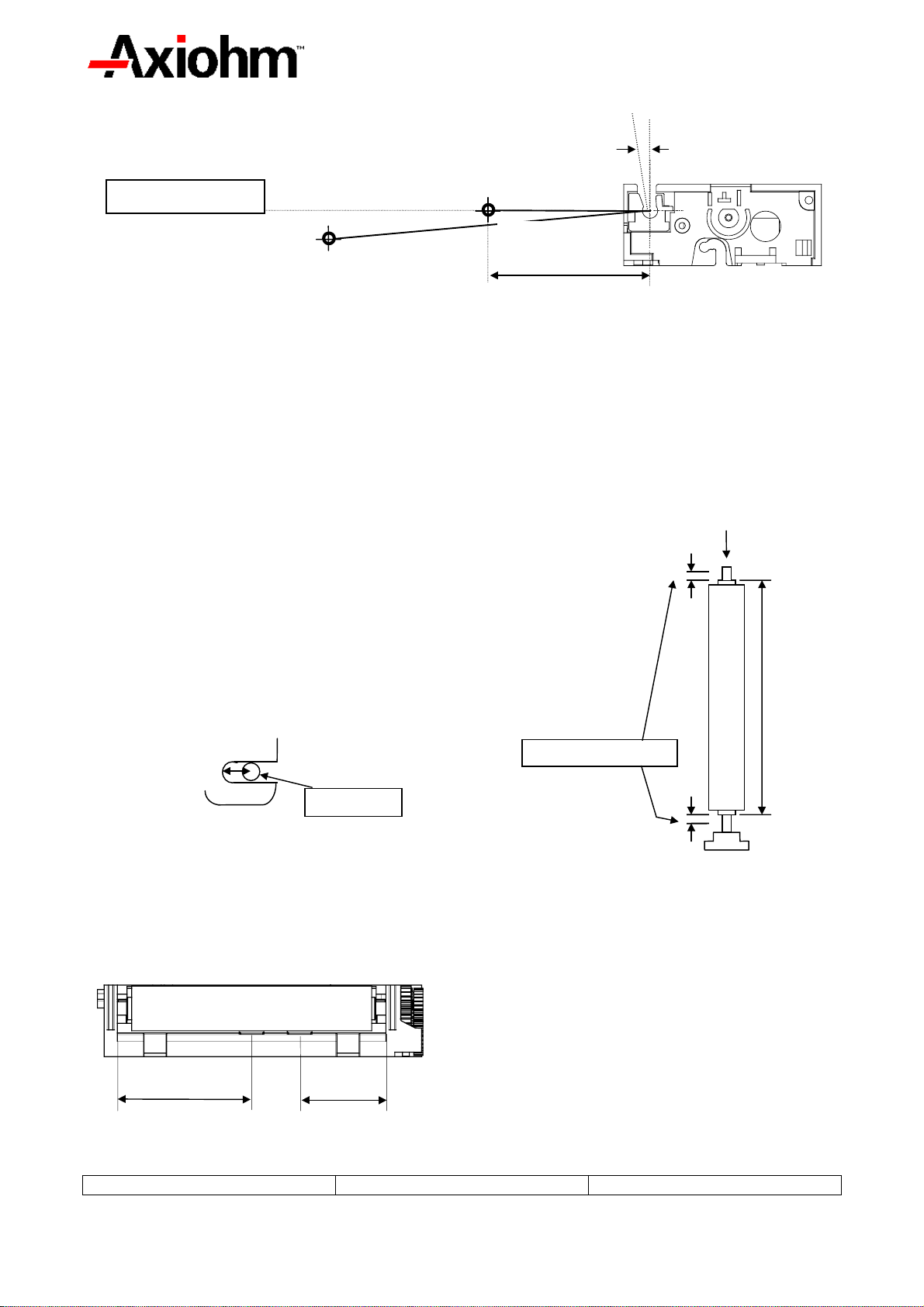 Axiohm™