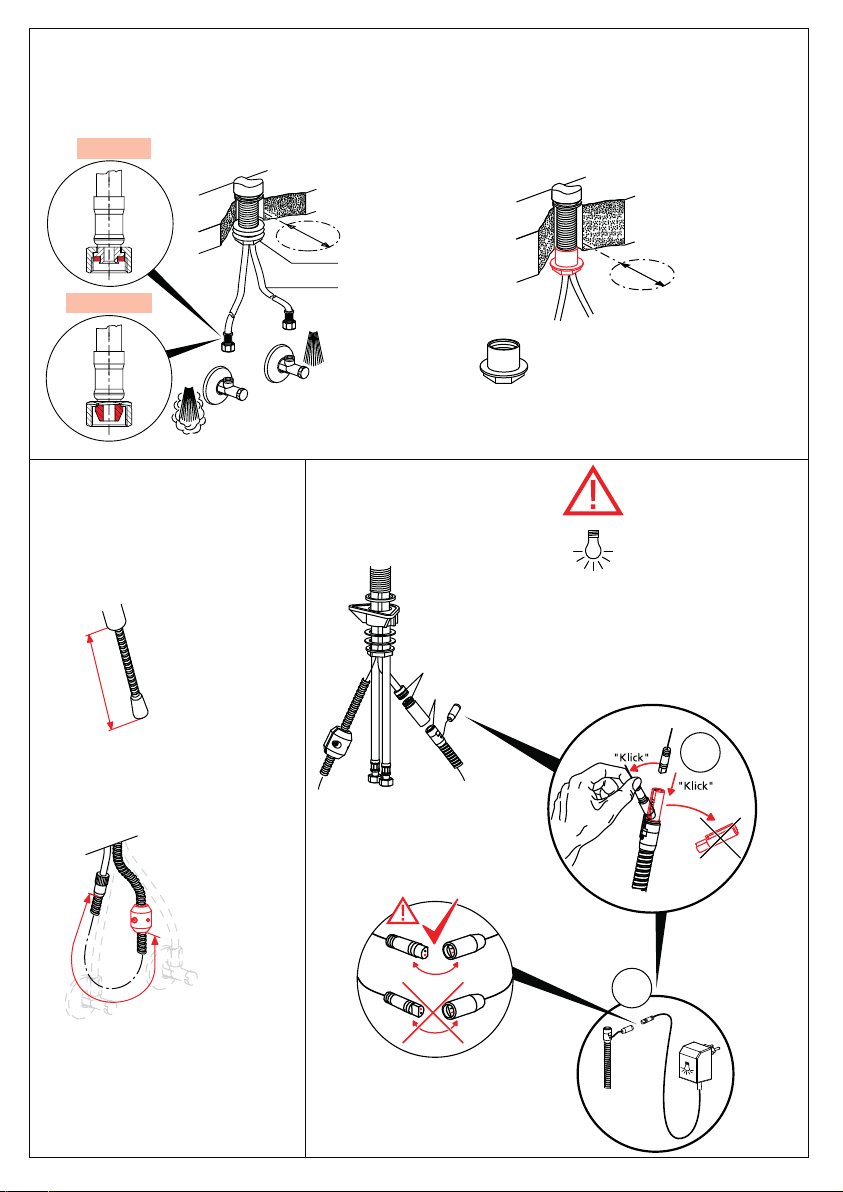 "Klick"
"Klick"