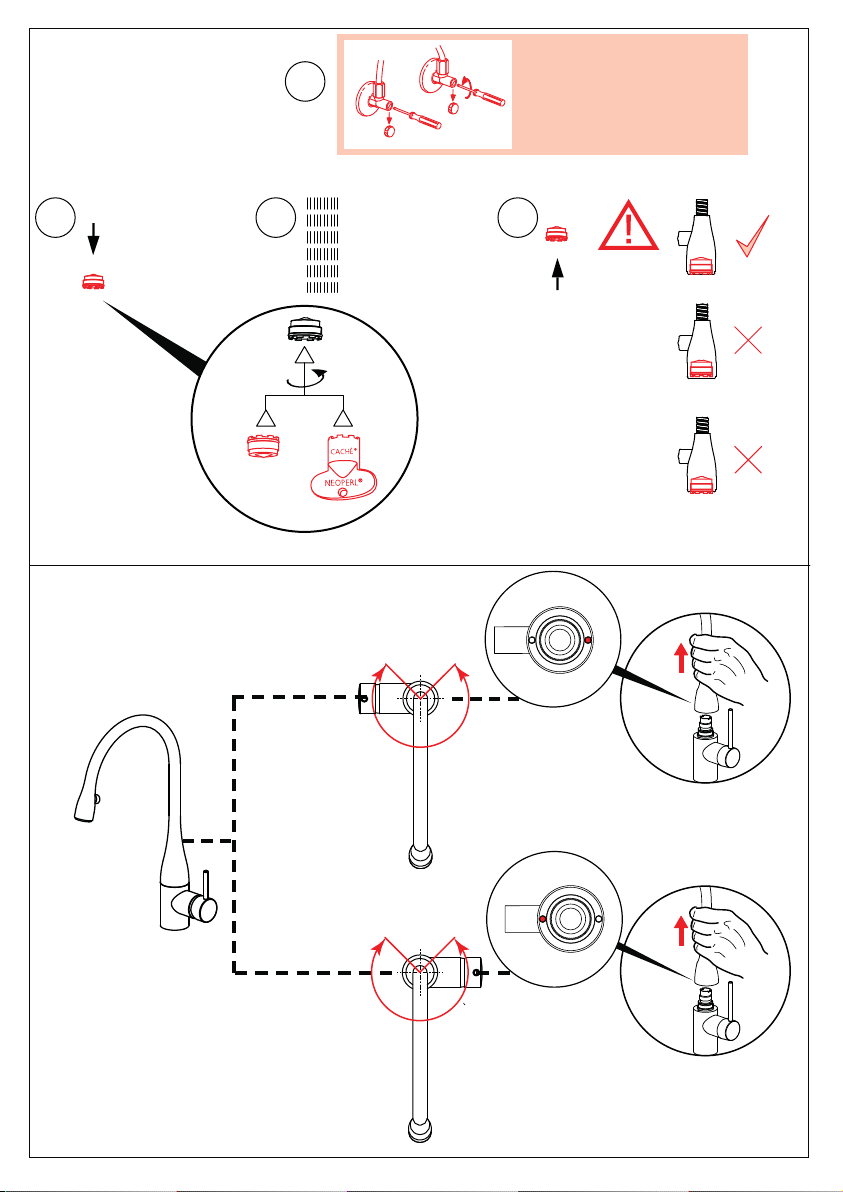 CACHE®
NEOPERL®