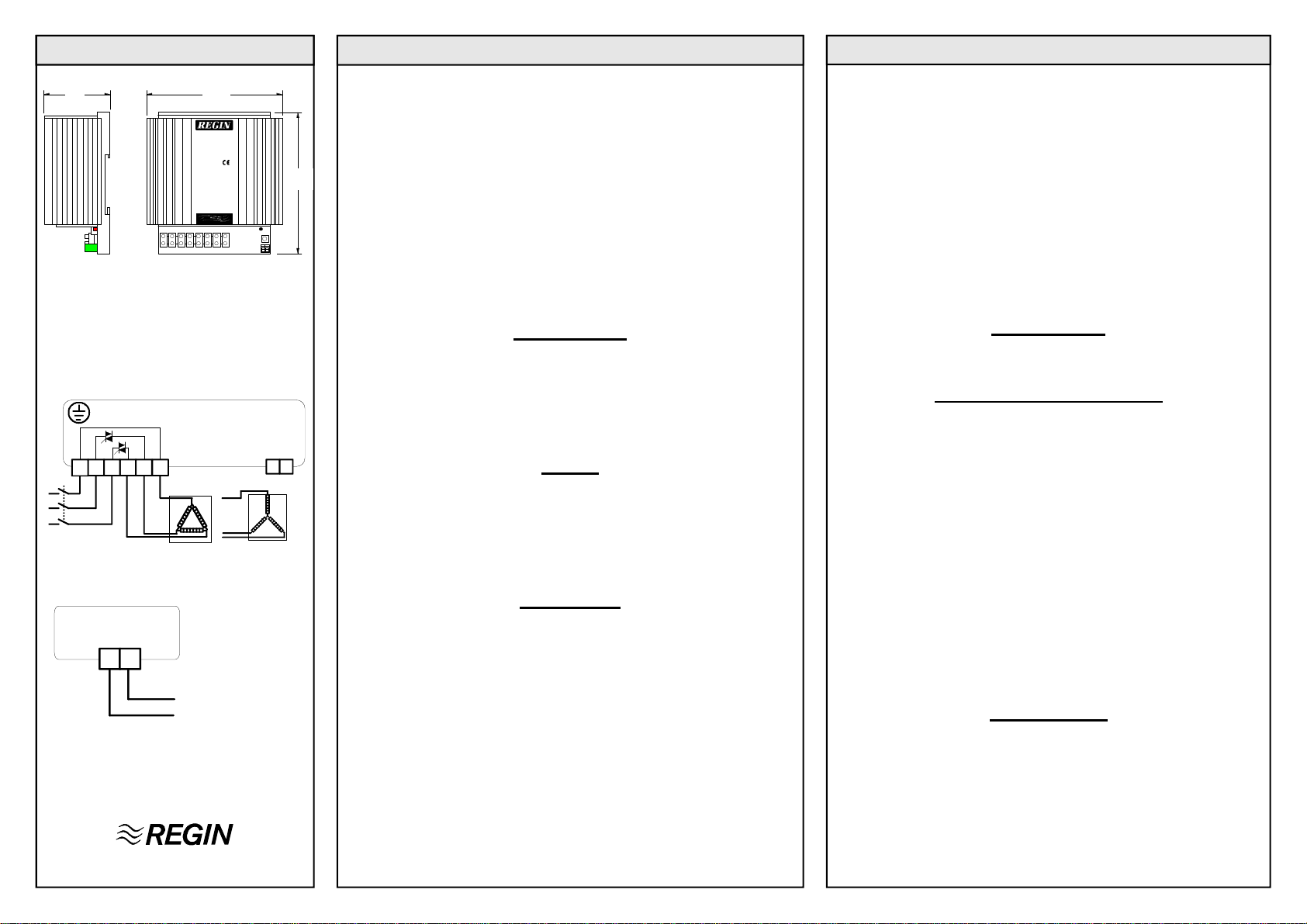 REGIN

CE

REGIN