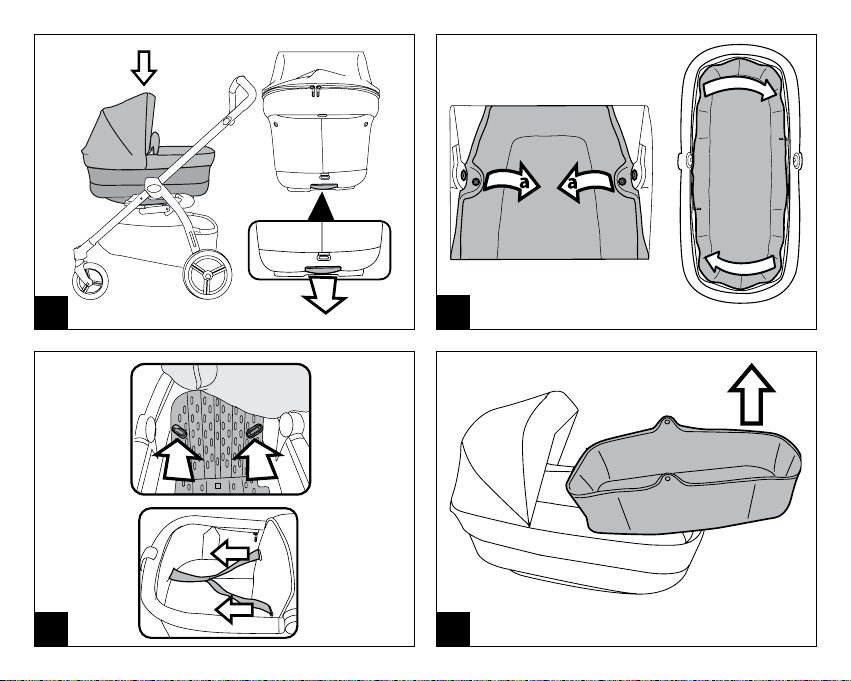 a a