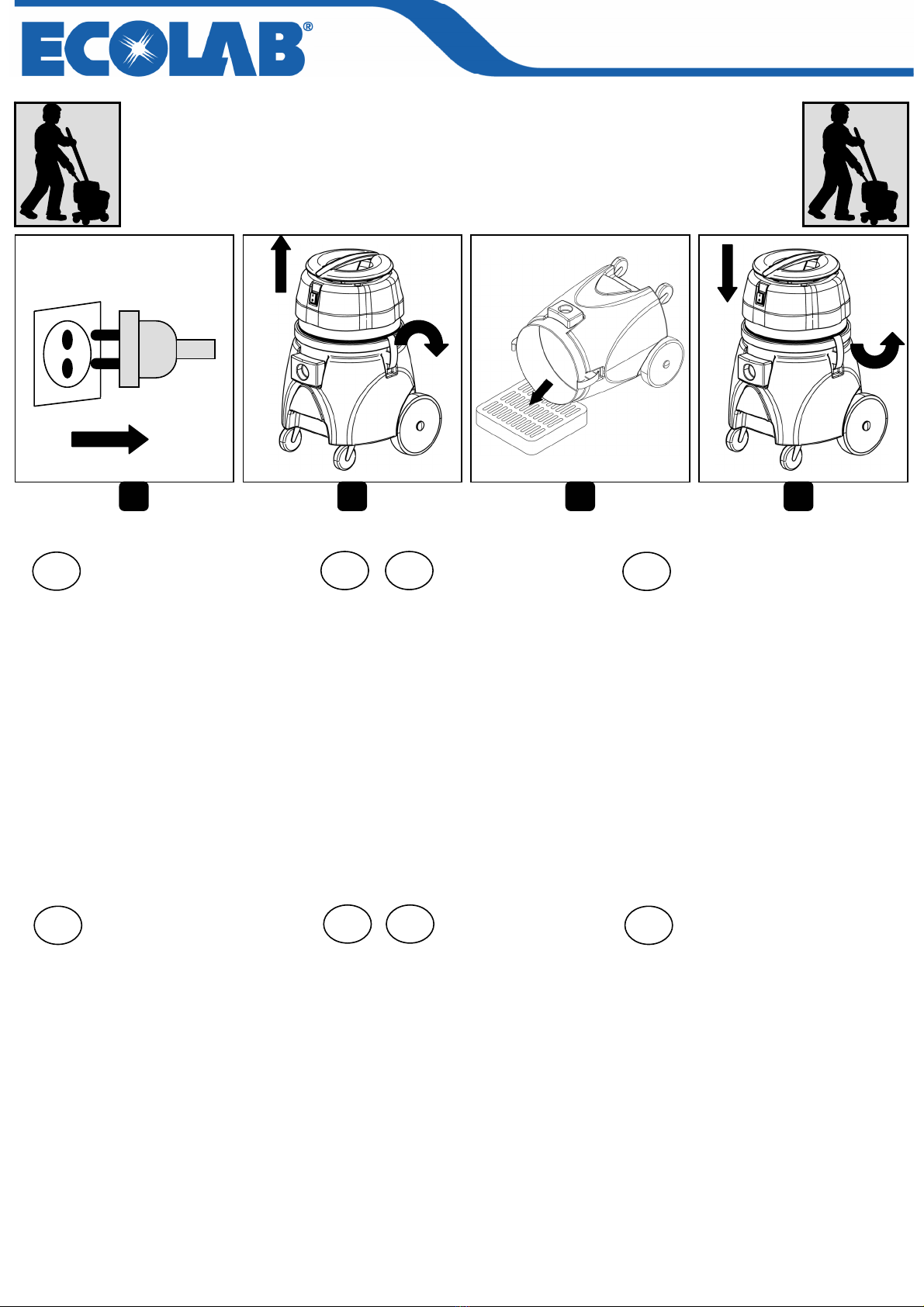 ECOLAB®