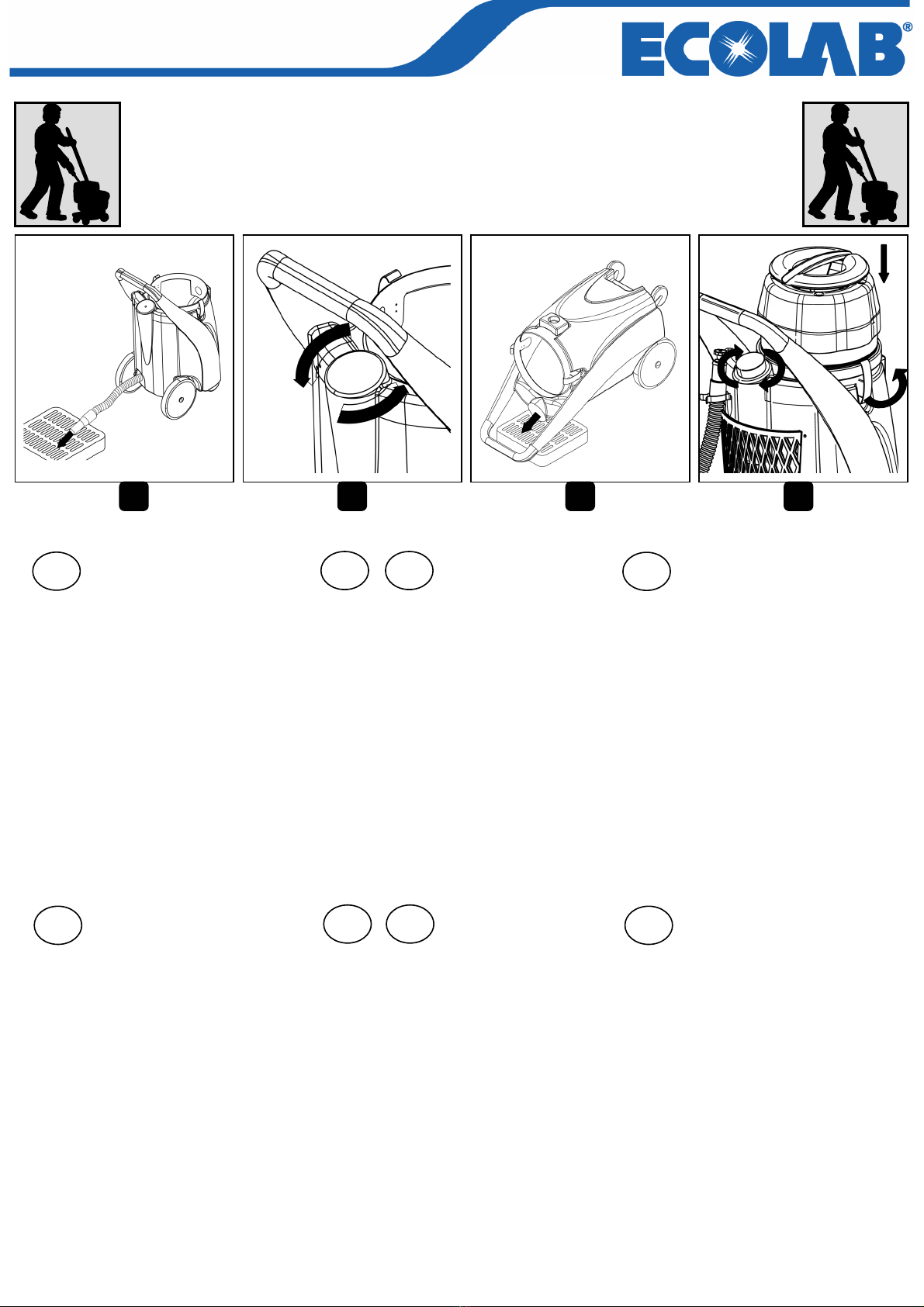 ECOLAB®