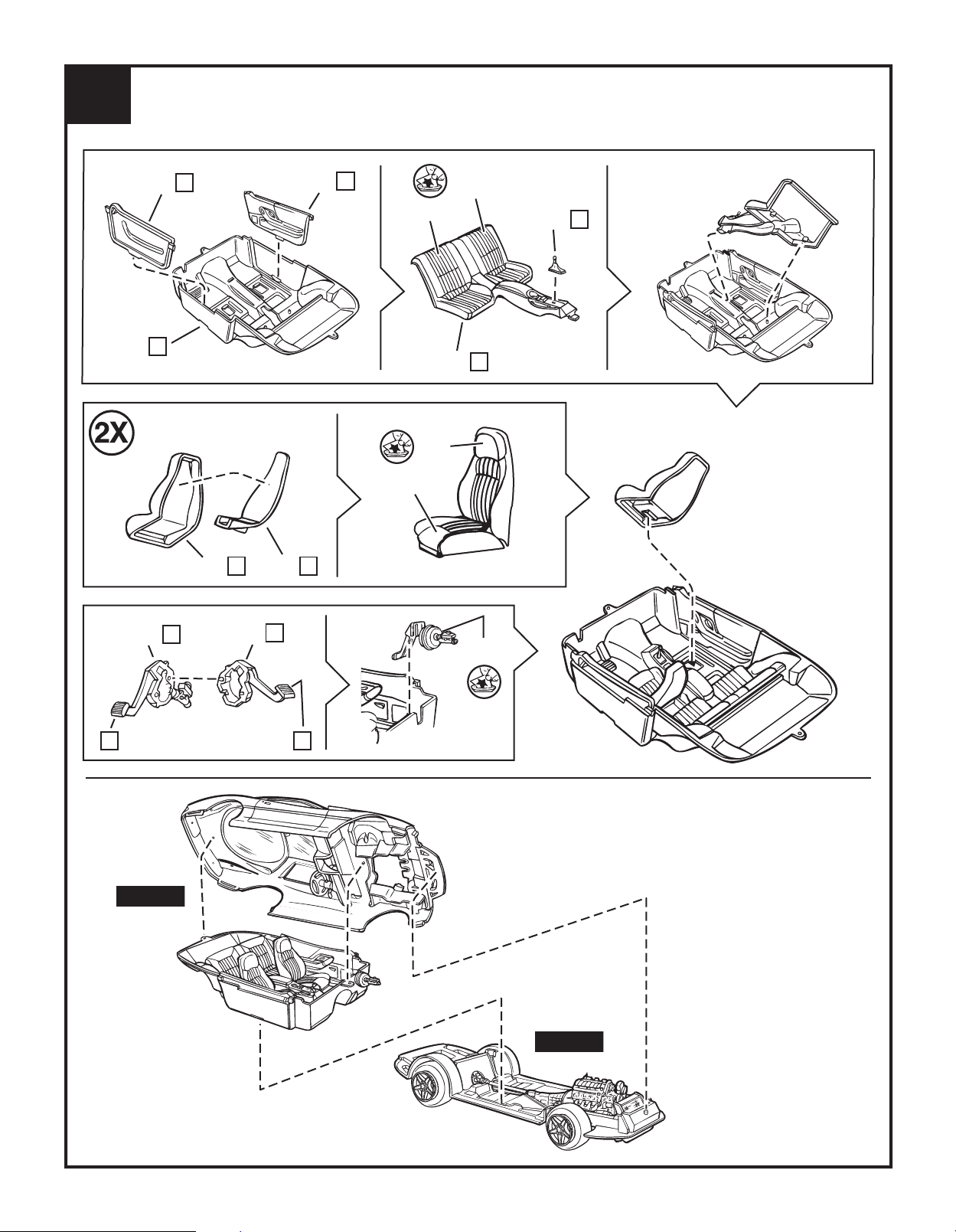 2X