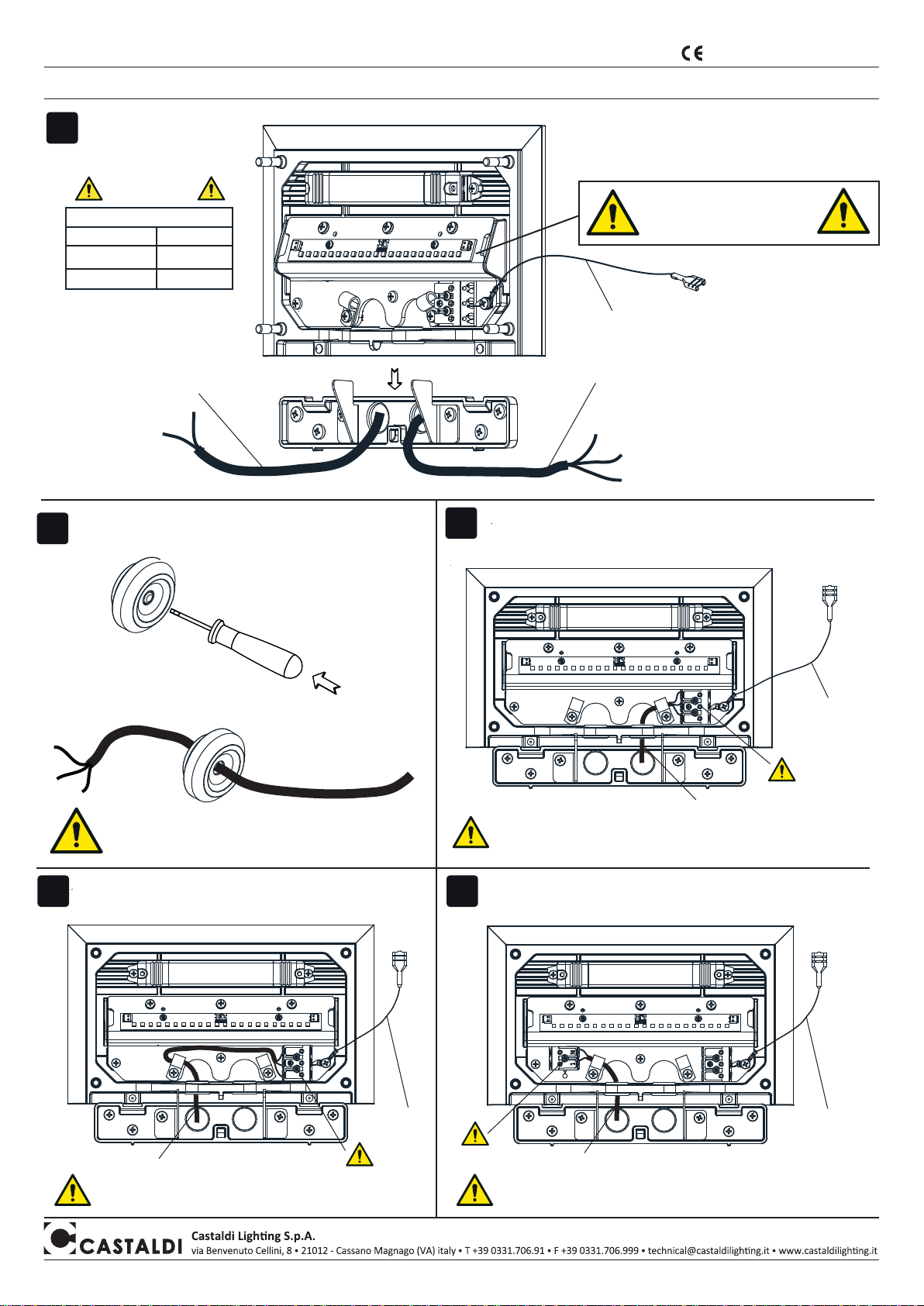 CE

CASTALDI

Castaldi Lighting S.p.A.
via Benvenuto Cellini, 8 • 21012 - Cassano Magnago (VA) italy • T +39 0331.706.91 • F +39 0331.706.999 • technical@castaldilighting.it • www.castaldilighting.it