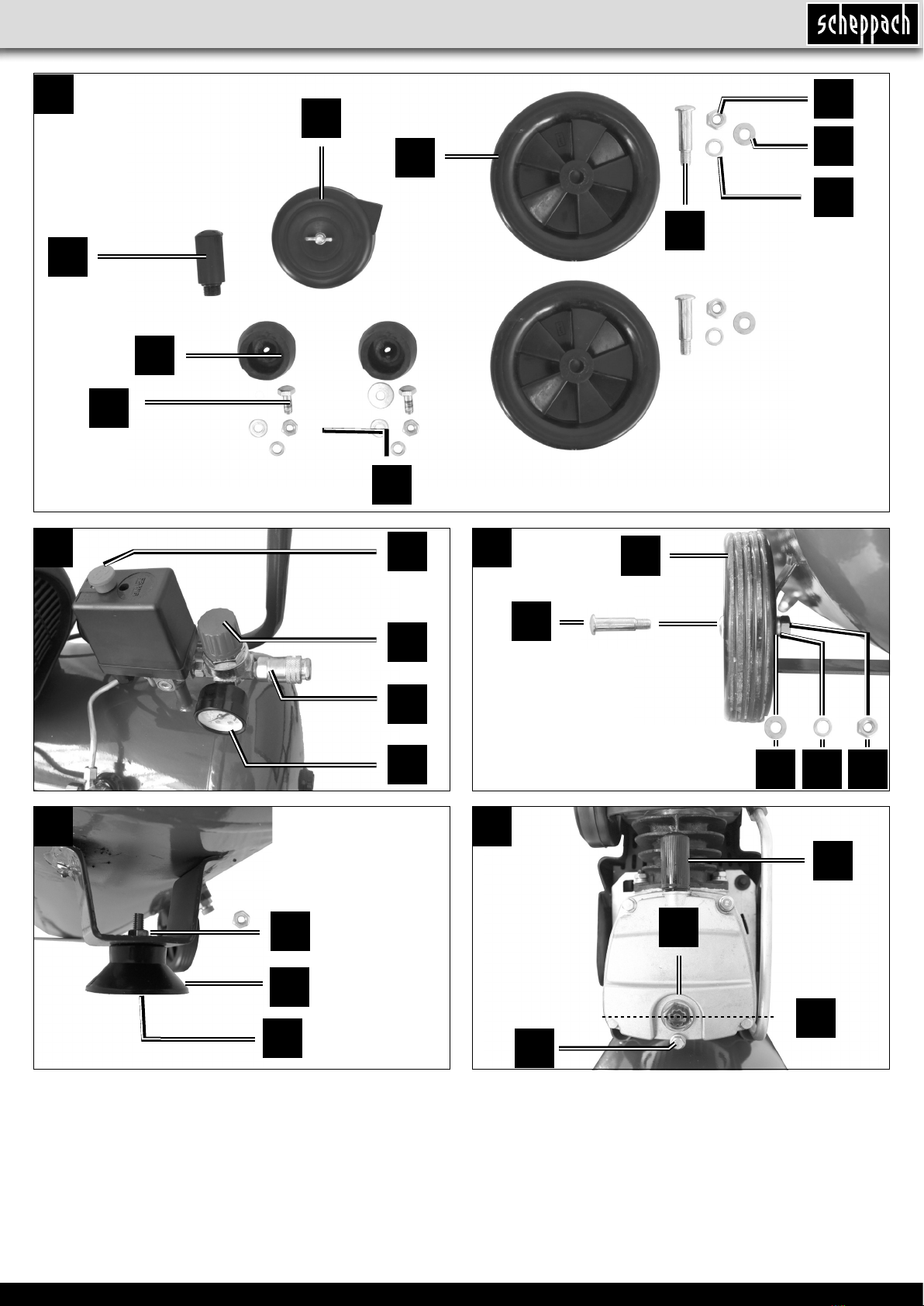 scheppach