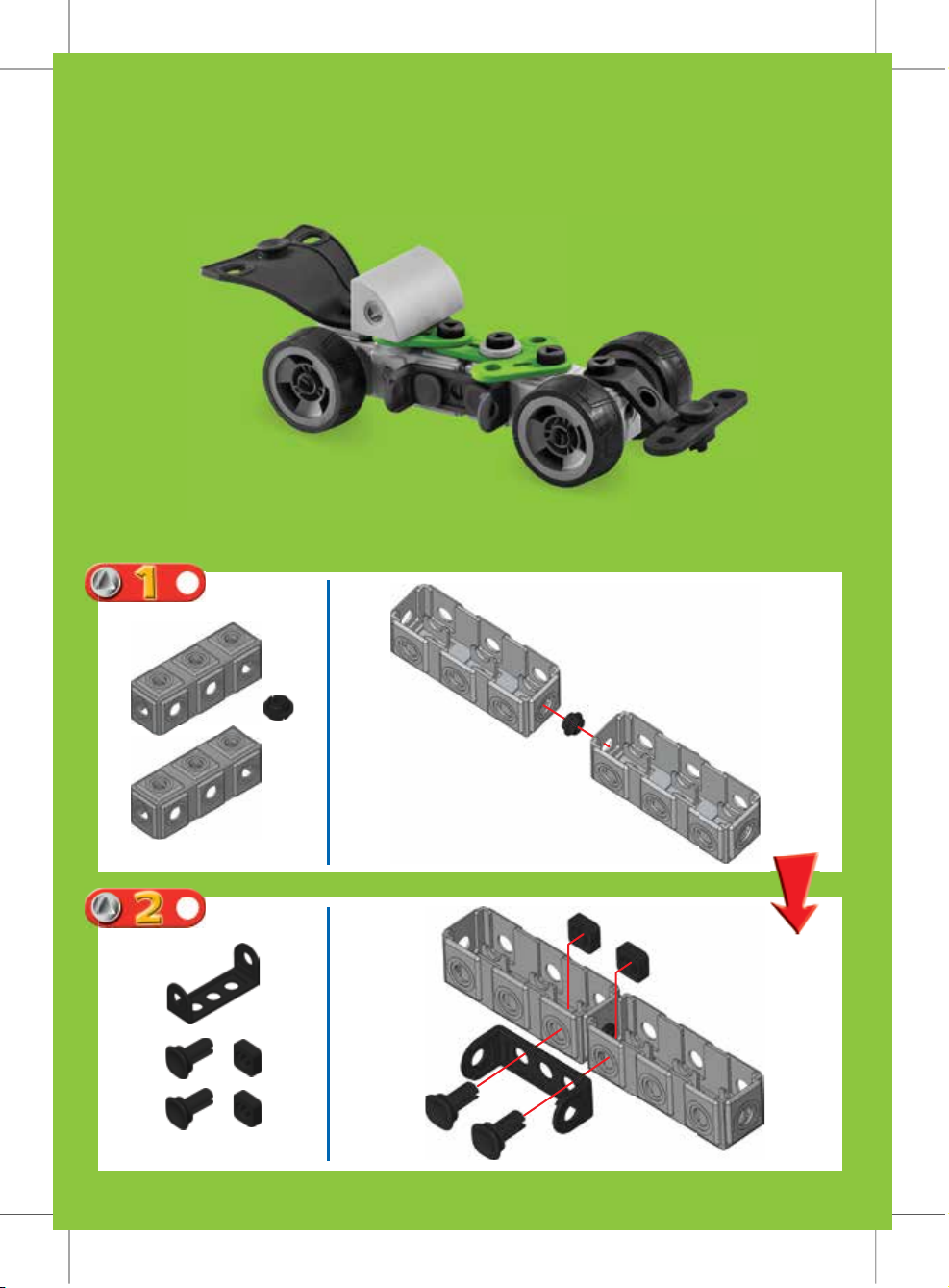 1

2