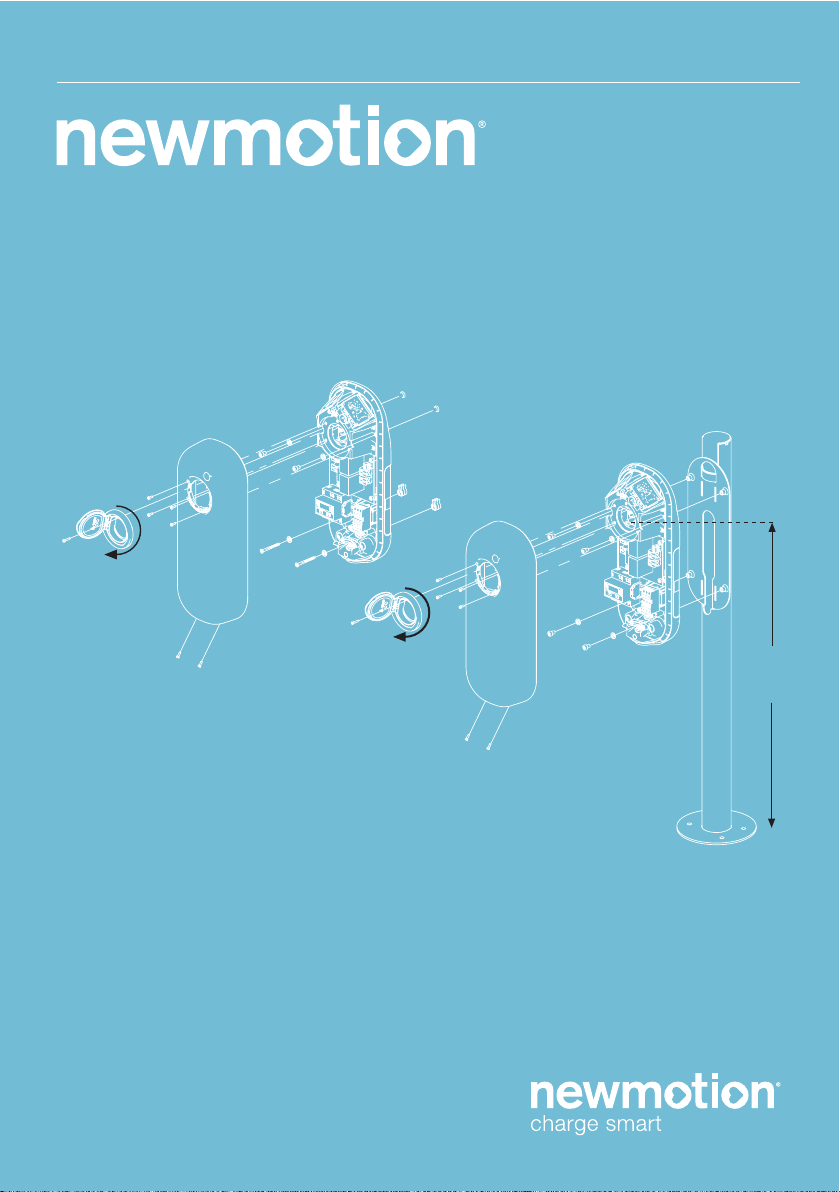 newmotion®

newmotion®
charge smart