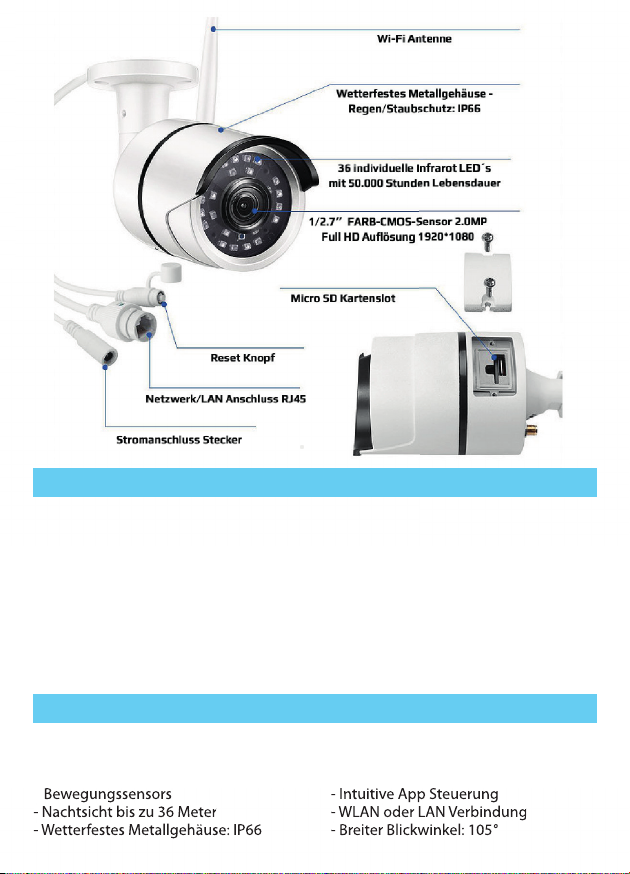 Wi-Fi Antenne

Wetterfestes Metallgehäuse - Regen/Staubschutz: IP66

36 individuelle Infrarot LED´s mit 50.000 Stunden Lebensdauer

1/2.7" FARB-CMOS-Sensor 2.0MP Full HD Auflösung 1920*1080

Micro SD Kartenslot

Reset Knopf

Netzwerk/LAN Anschluss RJ45

Stromanschluss Stecker

Bewegungssensors
- Nachtsicht bis zu 36 Meter
- Wetterfestes Metallgehäuse: IP66

- Intuitive App Steuerung
- WLAN oder LAN Verbindung
- Breiter Blickwinkel: 105°