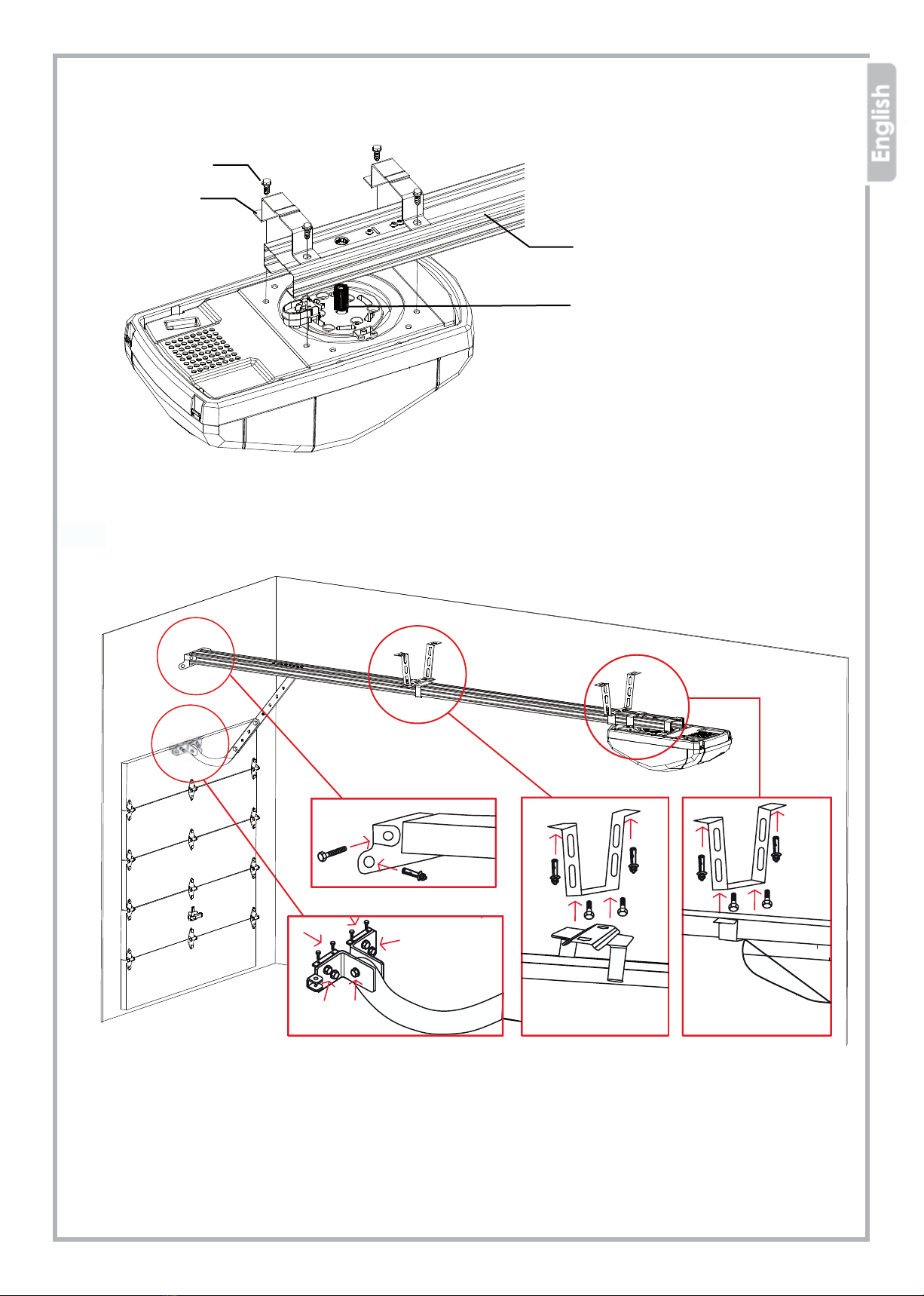 English