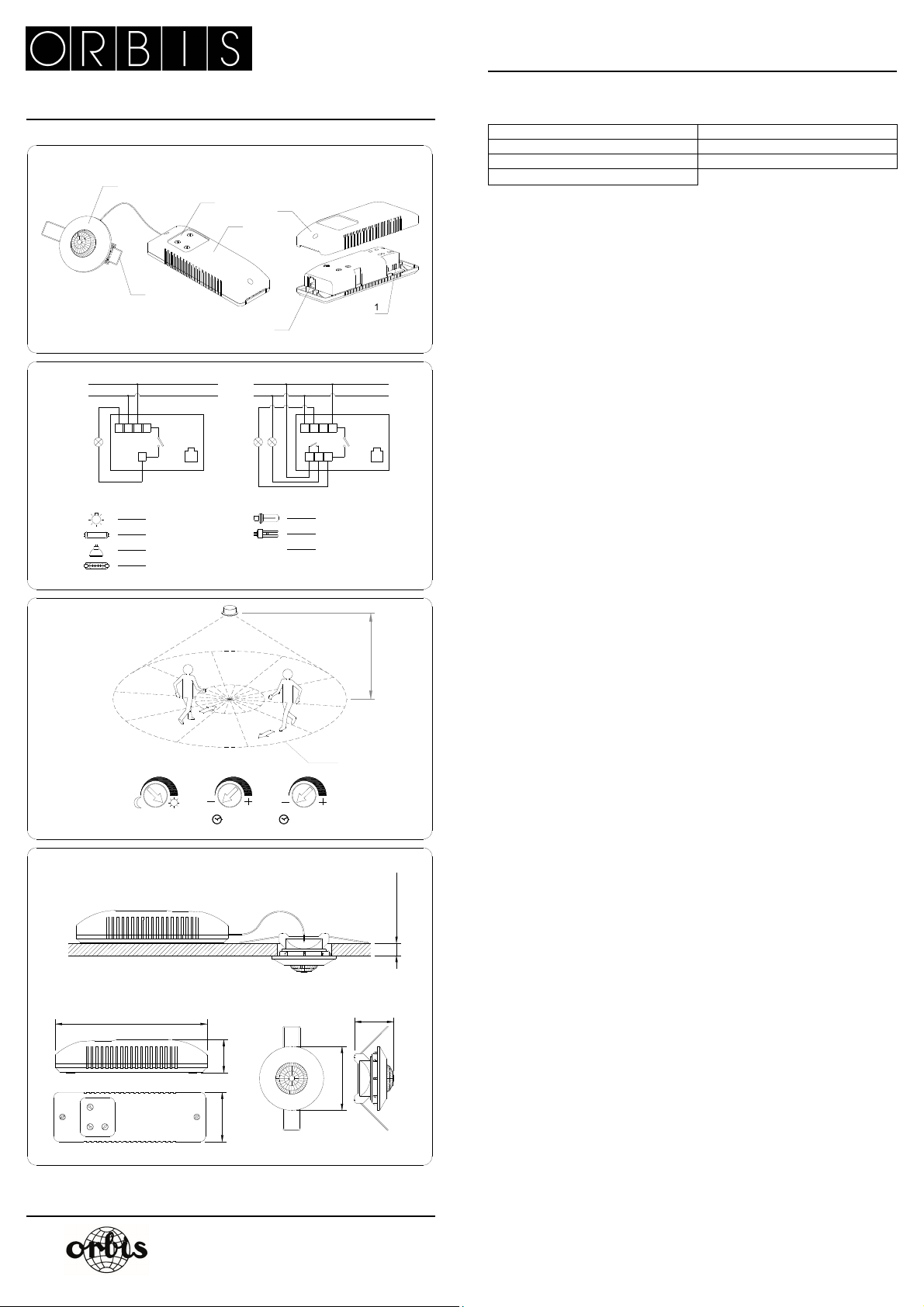 ORBIS

1

orbis