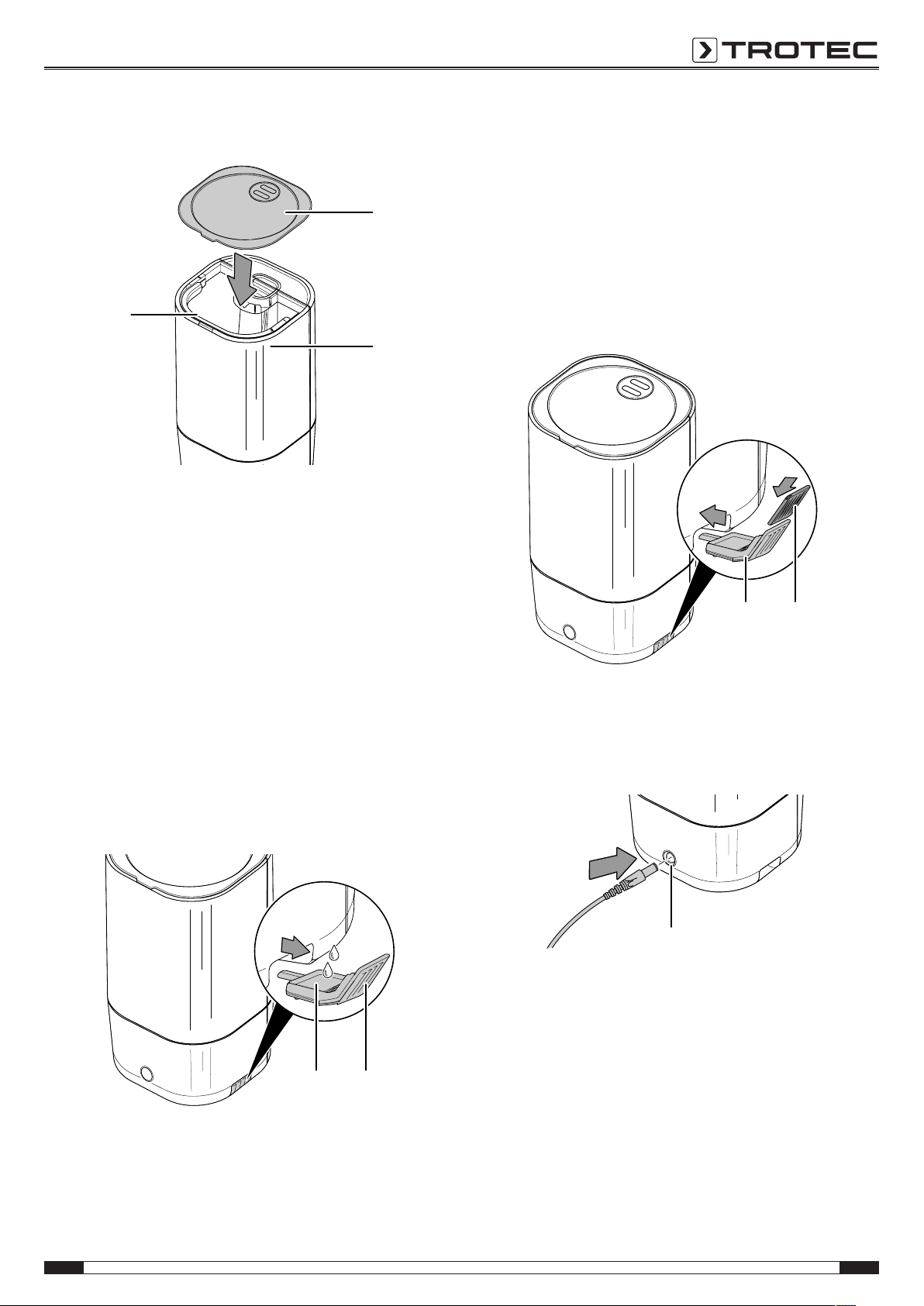 TROTEC