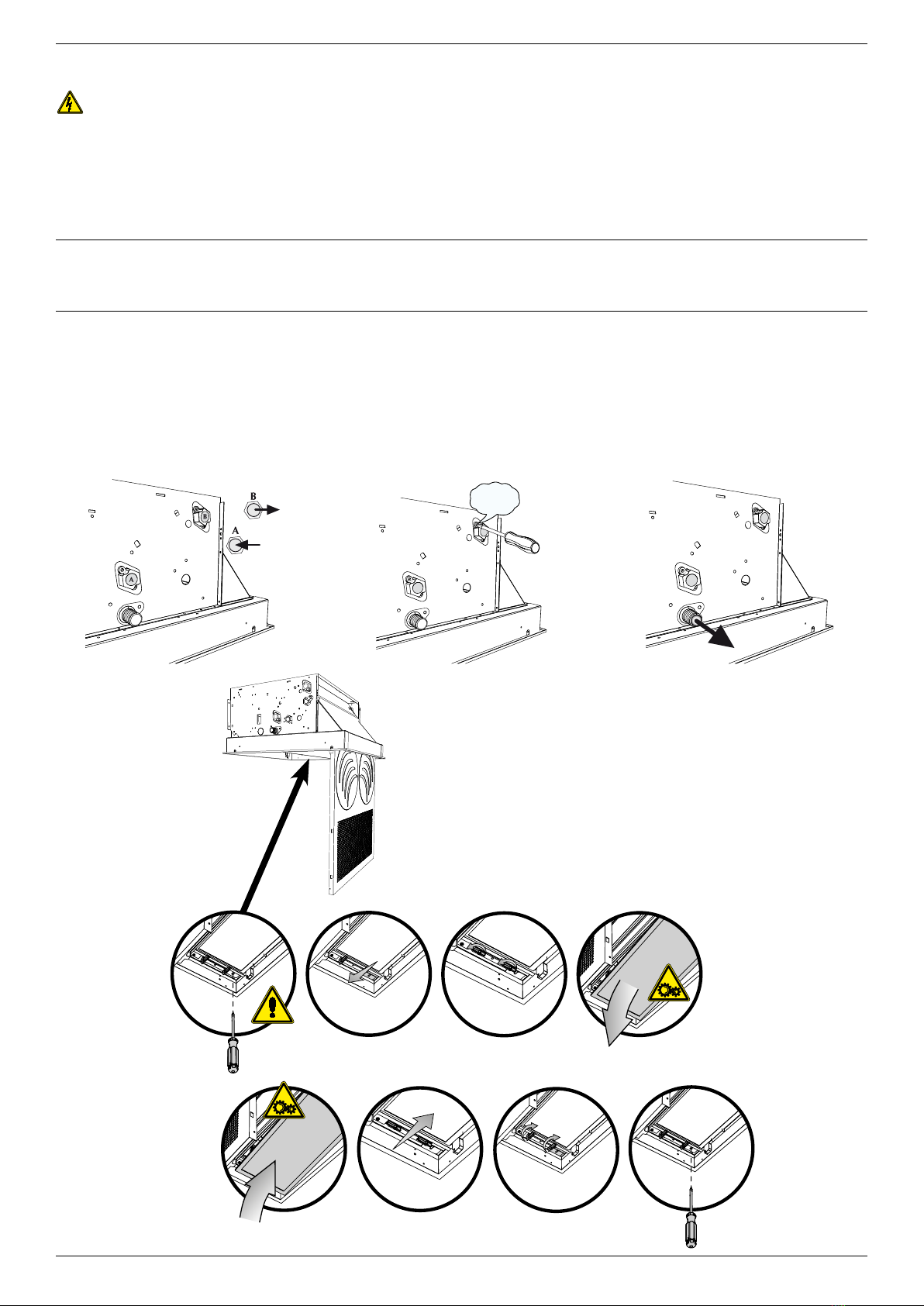 B

A

A

B