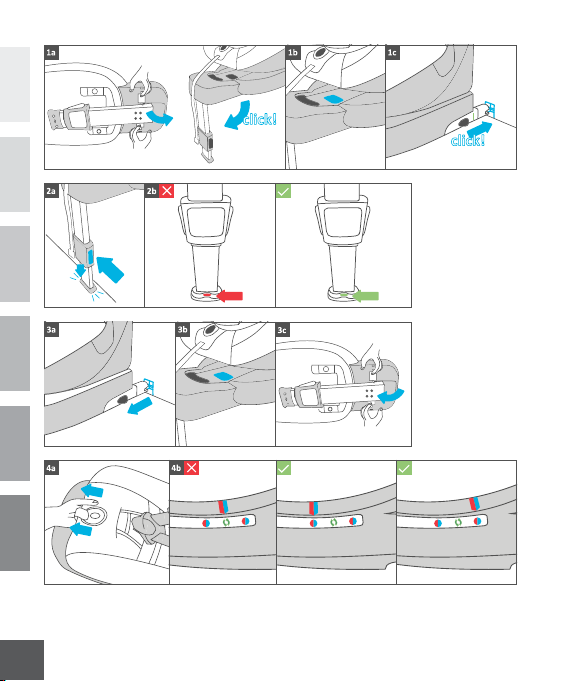 1a

click!

1b

1c

click!

2a

2b

3a

3b

3c

4a

4b