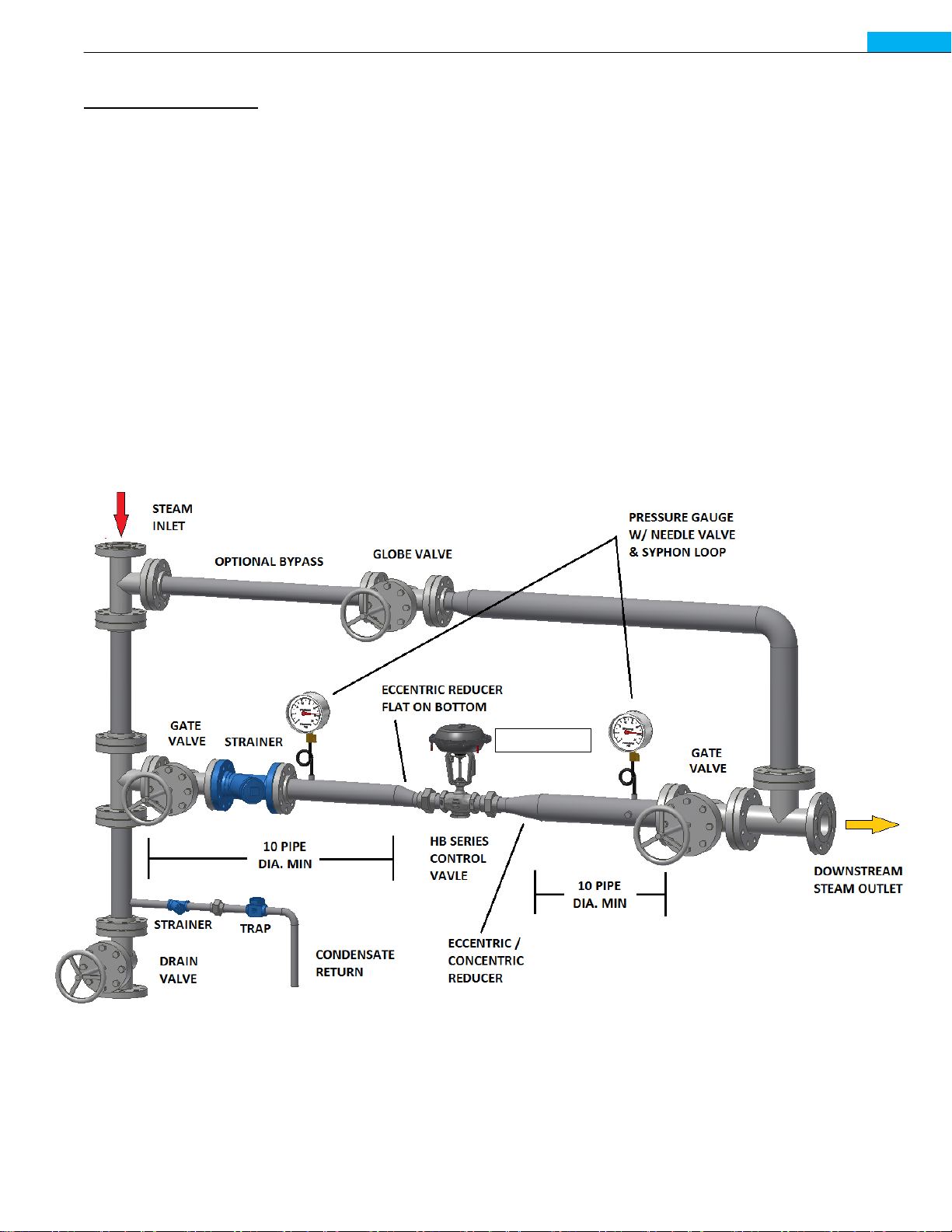 STEAM INLET

OPTIONAL BYPASS

GLOBE VALVE

PRESSURE GAUGE W/ NEEDLE VALVE & SYPHON LOOP

ECCENTRIC REDUCER FLAT ON BOTTOM

GATE VALVE

STRAINER

GATE VALVE

10 PIPE DIA. MIN

HB SERIES CONTROL VAVLE

10 PIPE DIA. MIN

DOWNSTREAM STEAM OUTLET

STRAINER

TRAP

DRAIN VALVE

CONDENSATE RETURN

ECCENTRIC / CONCENTRIC REDUCER