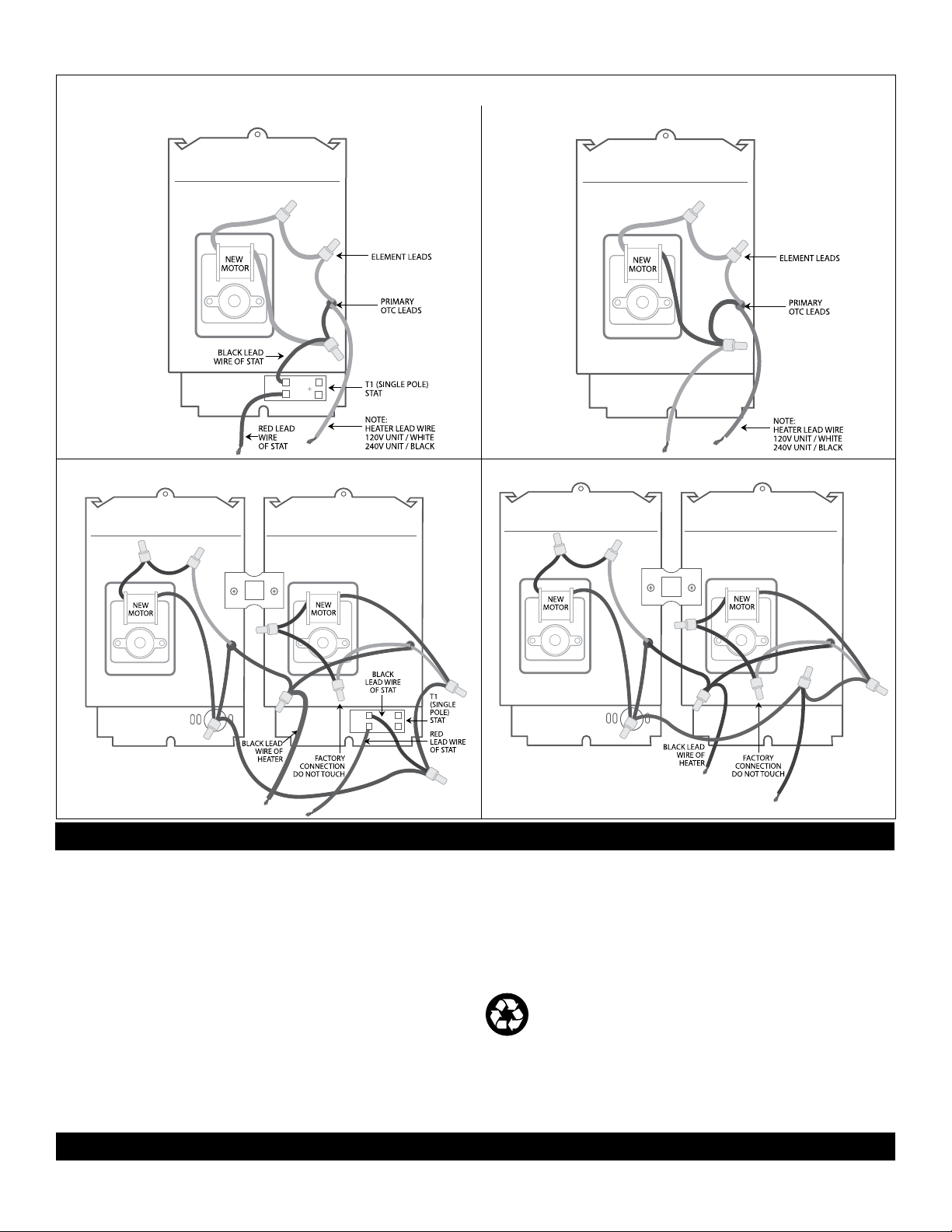 NEW MOTOR

ELEMENT LEADS

PRIMARY OTC LEADS

BLACK LEAD WIRE OF STAT

T1 (SINGLE POLE) STAT

RED LEAD WIRE OF STAT

NOTE: HEATER LEAD WIRE 120V UNIT / WHITE 240V UNIT / BLACK

NEW MOTOR

ELEMENT LEADS

PRIMARY OTC LEADS

NOTE: HEATER LEAD WIRE 120V UNIT / WHITE 240V UNIT / BLACK

NEW MOTOR

NEW MOTOR

BLACK LEAD WIRE OF STAT

T1 (SINGLE POLE) STAT

RED LEAD WIRE OF STAT

BLACK LEAD WIRE OF HEATER

FACTORY CONNECTION DO NOT TOUCH

NEW MOTOR

NEW MOTOR

BLACK LEAD WIRE OF HEATER

FACTORY CONNECTION DO NOT TOUCH