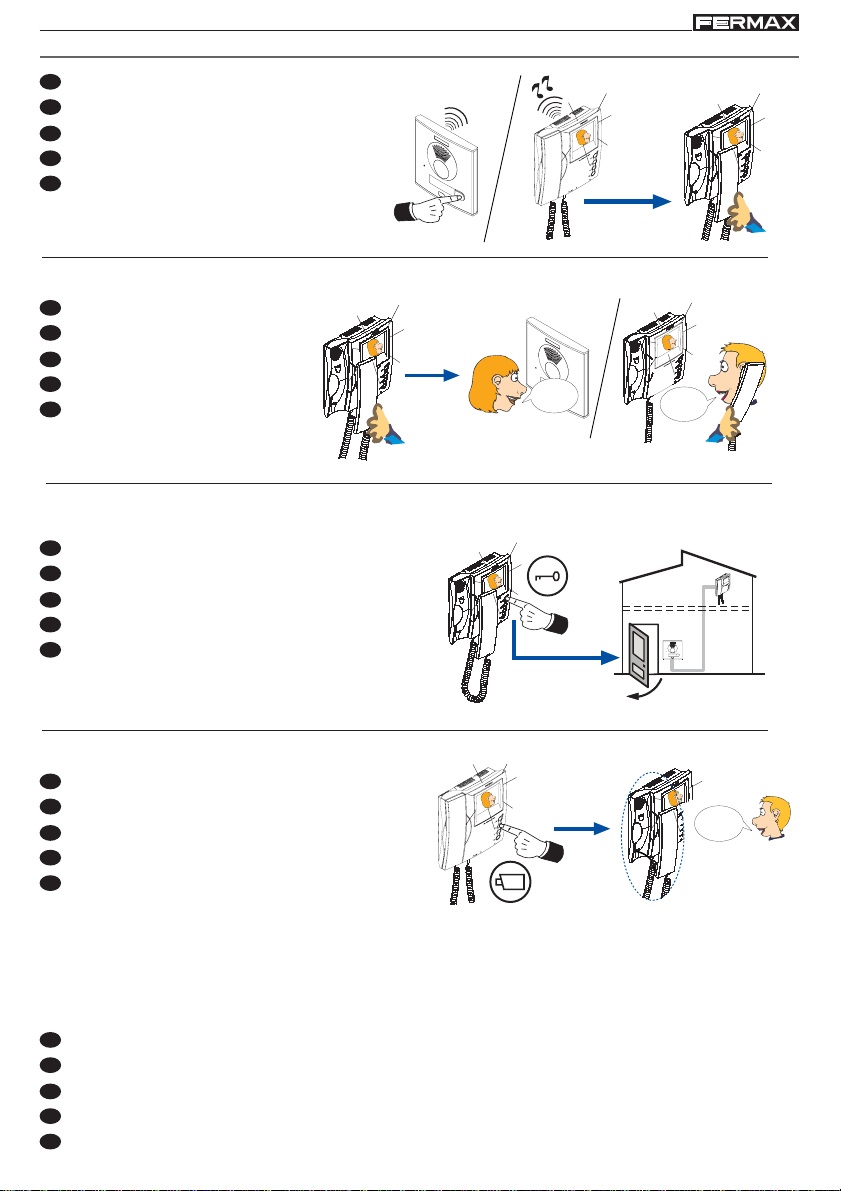 FERMAX