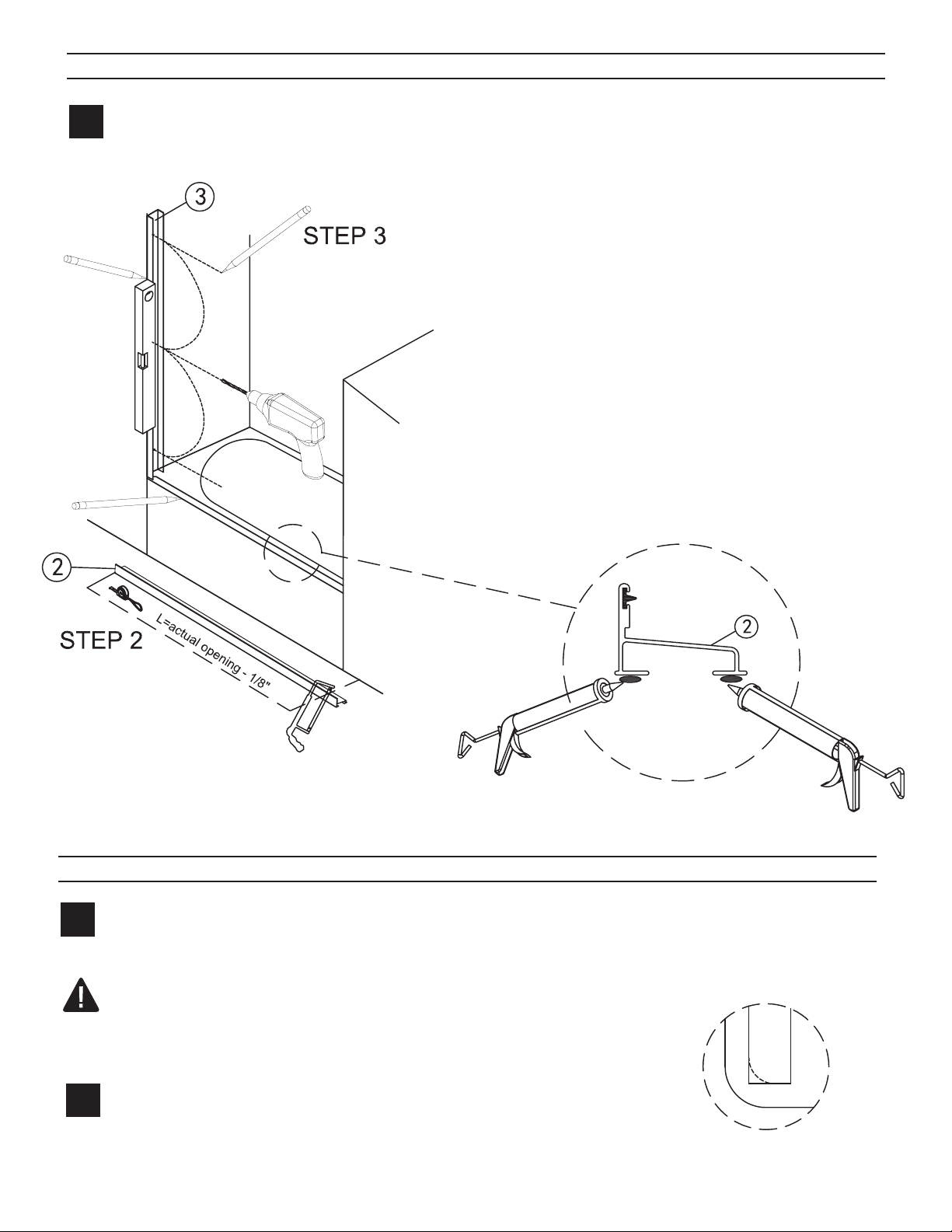 3

STEP 3

2

STEP 2

L=actual opening - 1/8"

2