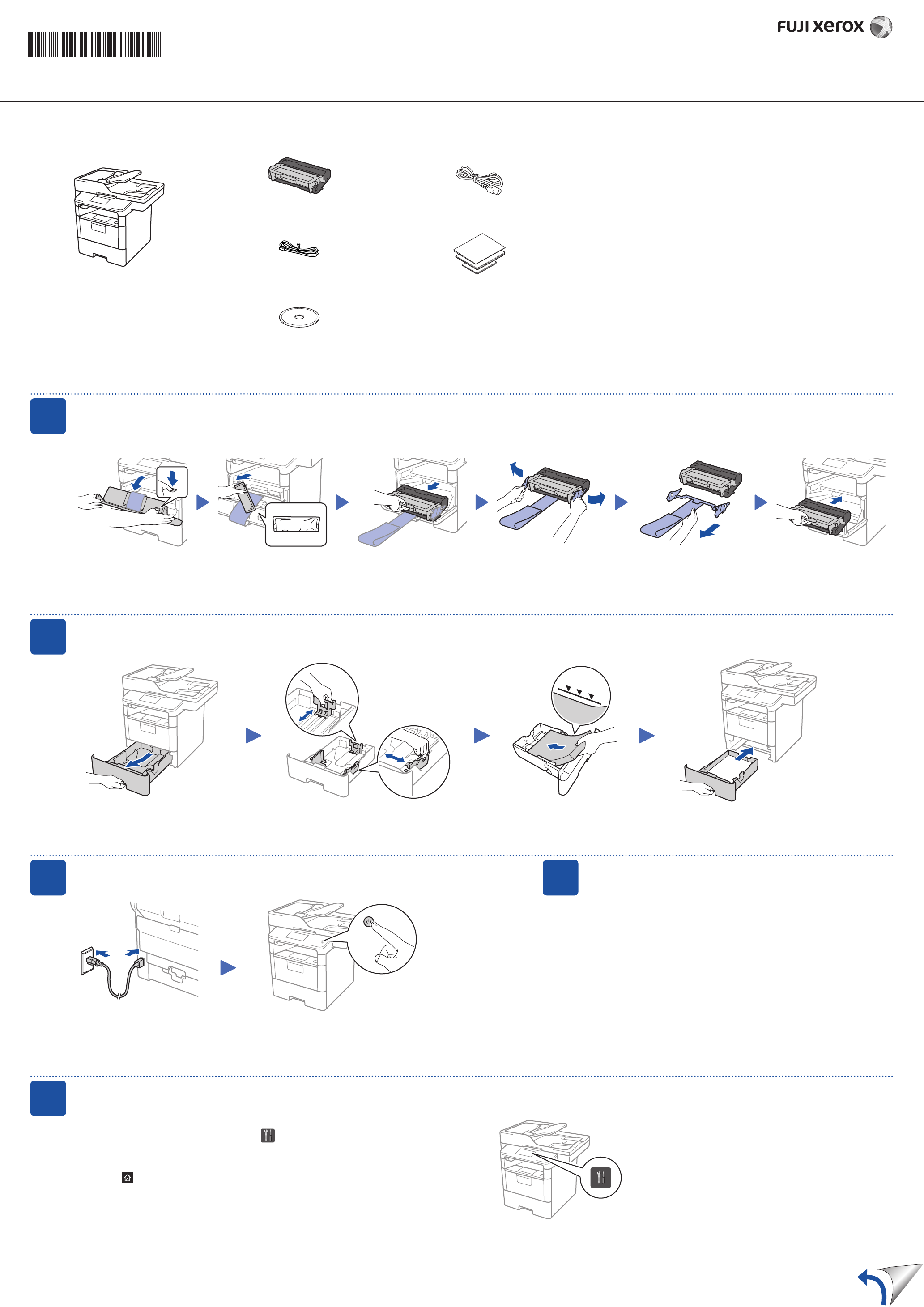 FUJI xerox