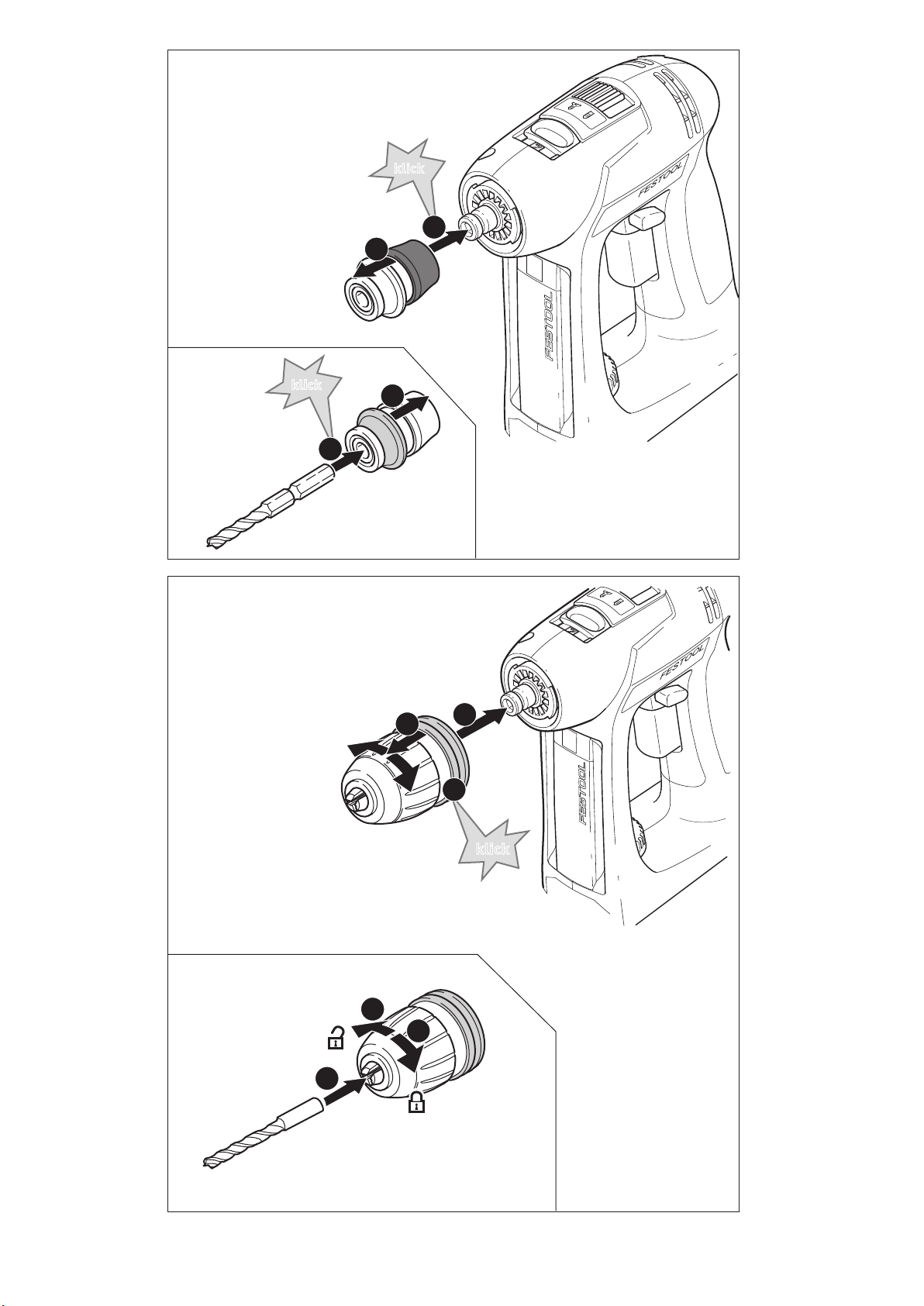 klick

FESTOOL

FESTOOL

klick

FESTOOL

FESTOOL

klick