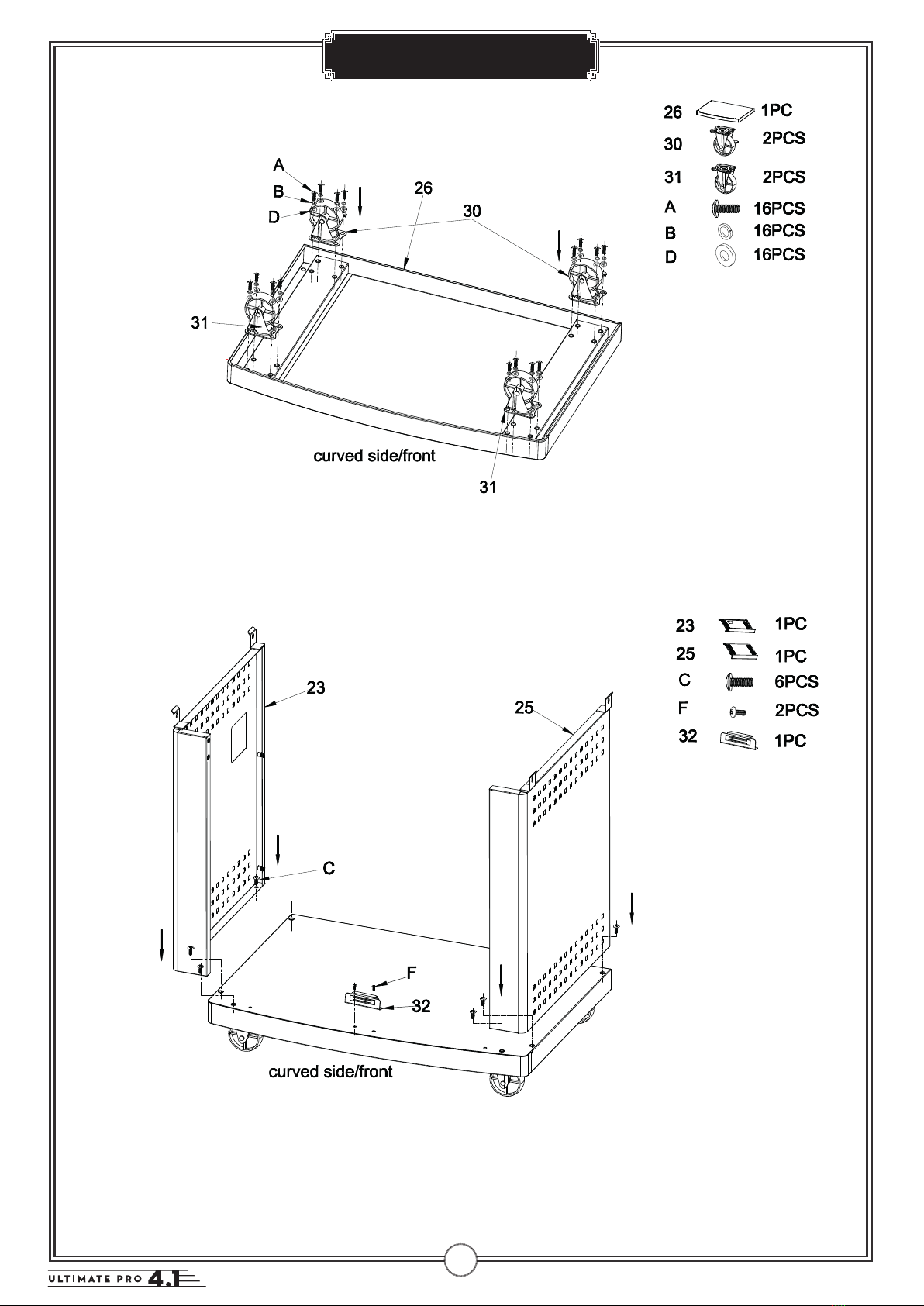 26 1PC
30 2PCS
31 2PCS
A 16PCS
B 16PCS
D 16PCS

A
B
D
26
30
31
curved side/front
31

23 1PC
25 1PC
C 6PCS
F 2PCS
32 1PC

23
25
C
F
32
curved side/front

ULTIMATE PRO 4.1