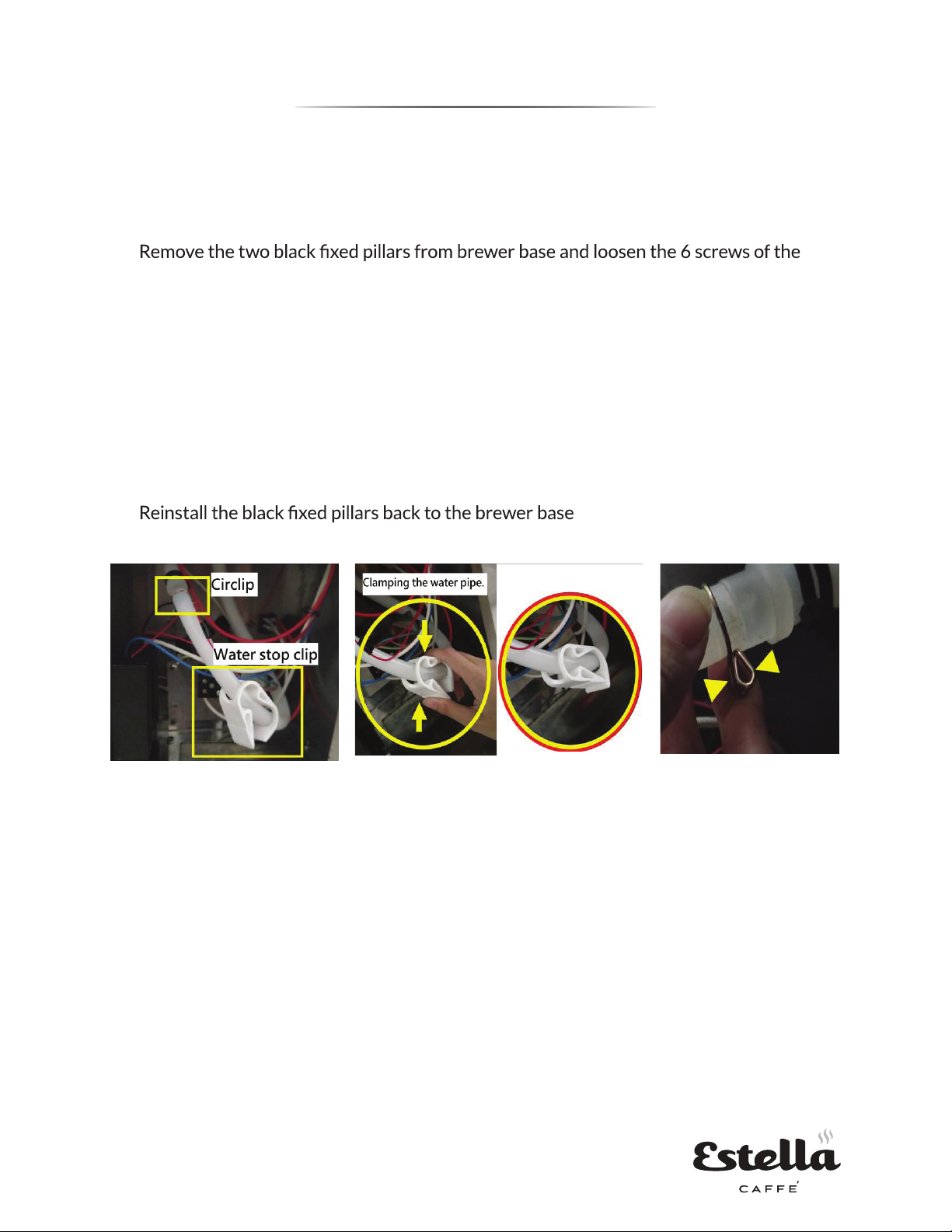 Remove the two black fixed pillars from brewer base and loosen the 6 screws of the

Reinstall the black fixed pillars back to the brewer base

Circlip

Water stop clip

Clamping the water pipe.

Estella

CAFFE'