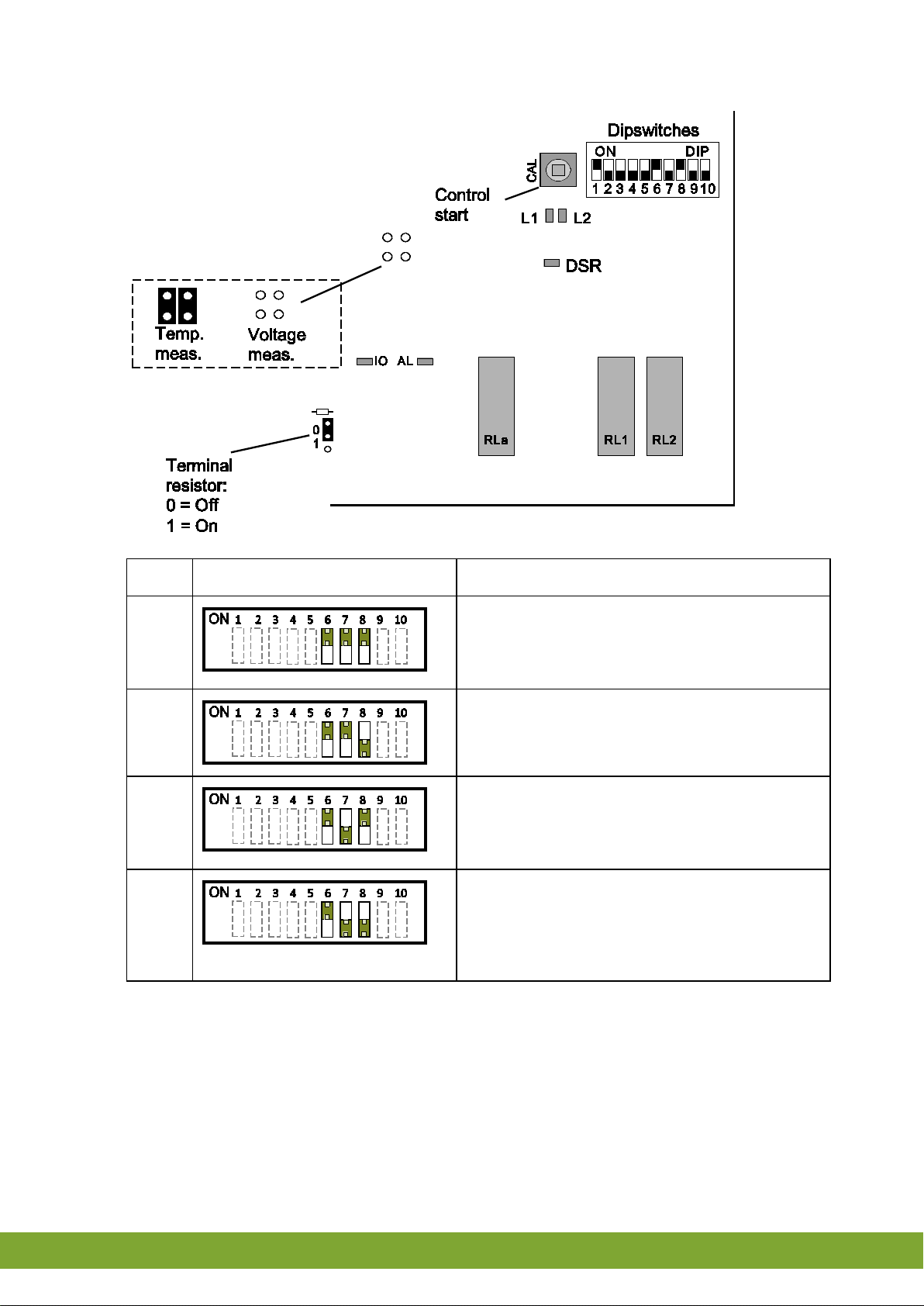 Dipswitches

ON DIP

1 2 3 4 5 6 7 8 9 10

CAL

Control start

L1 L2

DSR

Temp. meas.

Voltage meas.

IO AL

RLa RL1 RL2

0
1

Terminal resistor:
0 = Off
1 = On

| | | |
|---|---|---|
| | ON 1 2 3 4 5 6 7 8 9 10 | |
| | ON 1 2 3 4 5 6 7 8 9 10 | |
| | ON 1 2 3 4 5 6 7 8 9 10 | |
| | ON 1 2 3 4 5 6 7 8 9 10 | |