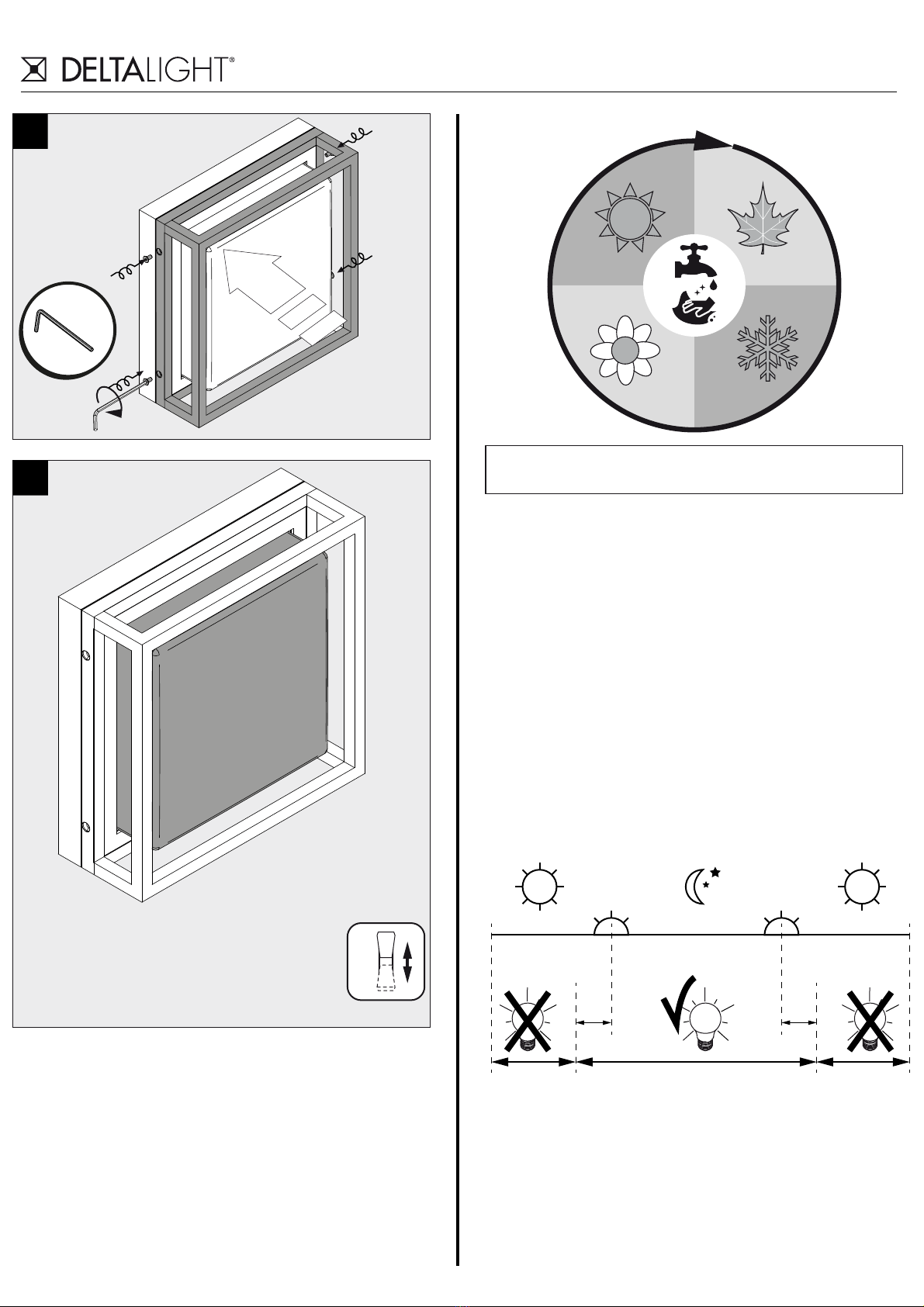 DELTALIGHT®