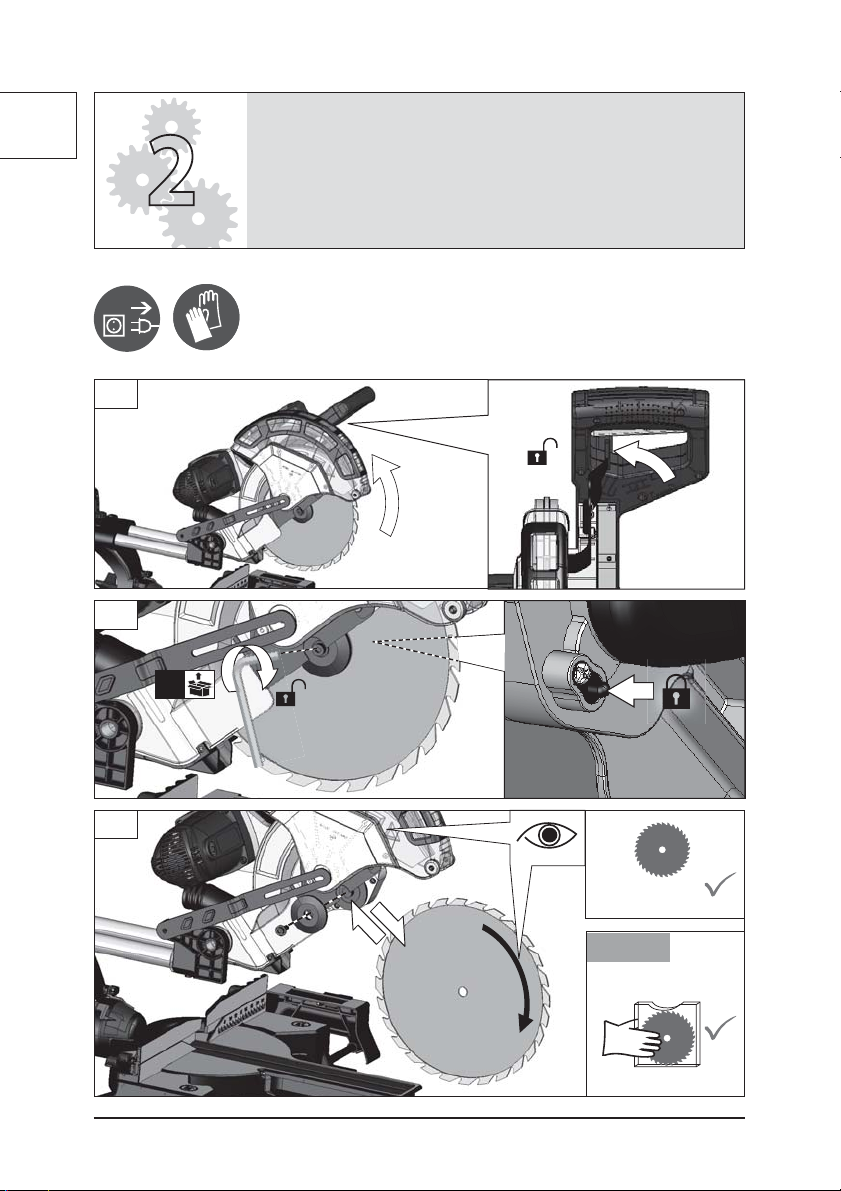 2