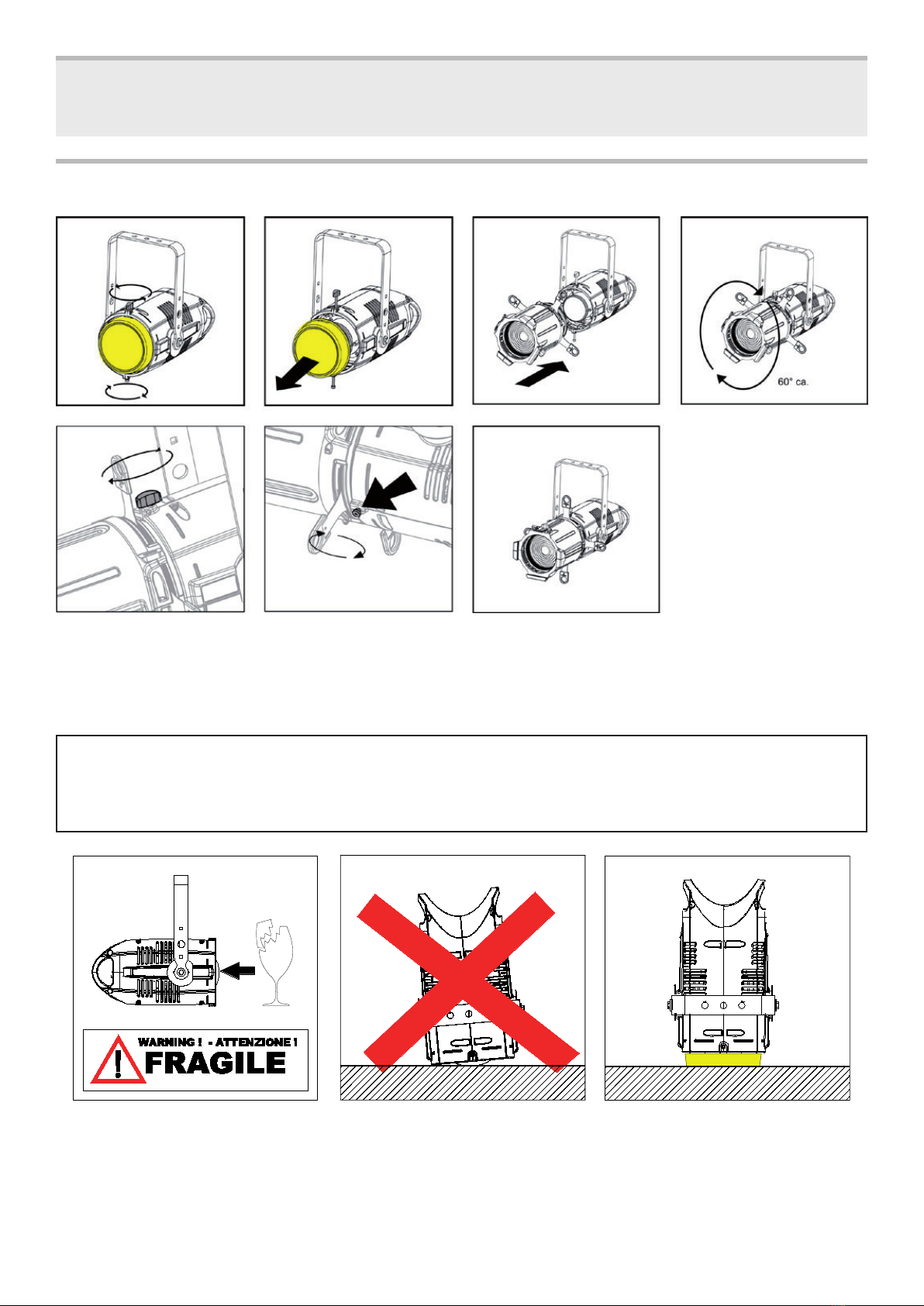 60° ca.

WARNING ! - ATTENZIONE !
FRAGILE