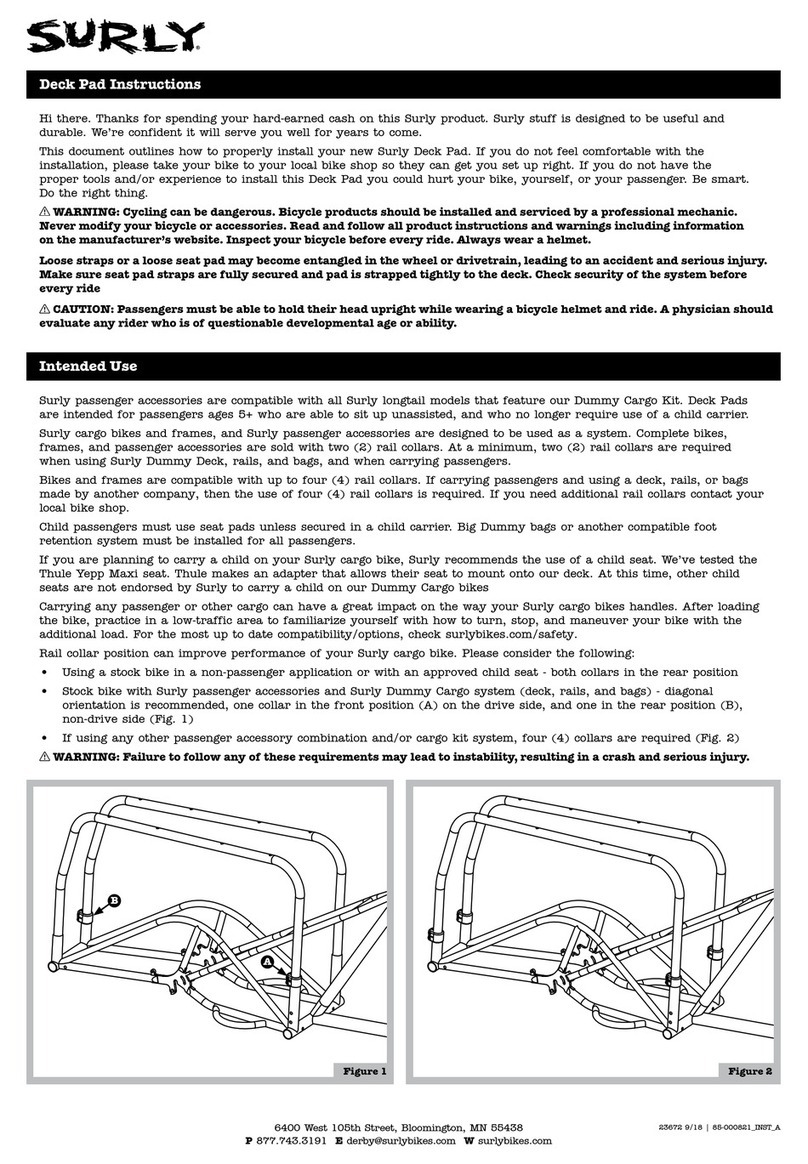 SURLY

Deck Pad Instructions

Hi there. Thanks for spending your hard-earned cash on this Surly product. Surly stuff is designed to be useful and durable. We're confident it will serve you well for years to come.

This document outlines how to properly install your new Surly Deck Pad. If you do not feel comfortable with the installation, please take your bike to your local bike shop so they can get you set up right. If you do not have the proper tools and/or experience to install this Deck Pad you could hurt your bike, yourself, or your passenger. Be smart. Do the right thing.

⚠ WARNING: Cycling can be dangerous. Bicycle products should be installed and serviced by a professional mechanic. Never modify your bicycle or accessories. Read and follow all product instructions and warnings including information on the manufacturer's website. Inspect your bicycle before every ride. Always wear a helmet.

Loose straps or a loose seat pad may become entangled in the wheel or drivetrain, leading to an accident and serious injury. Make sure seat pad straps are fully secured and pad is strapped tightly to the deck. Check security of the system before every ride

⚠ CAUTION: Passengers must be able to hold their head upright while wearing a bicycle helmet and ride. A physician should evaluate any rider who is of questionable developmental age or ability.

Intended Use

Surly passenger accessories are compatible with all Surly longtail models that feature our Dummy Cargo Kit. Deck Pads are intended for passengers ages 5+ who are able to sit up unassisted, and who no longer require use of a child carrier.

Surly cargo bikes and frames, and Surly passenger accessories are designed to be used as a system. Complete bikes, frames, and passenger accessories are sold with two (2) rail collars. At a minimum, two (2) rail collars are required when using Surly Dummy Deck, rails, and bags, and when carrying passengers.

Bikes and frames are compatible with up to four (4) rail collars. If carrying passengers and using a deck, rails, or bags made by another company, then the use of four (4) rail collars is required. If you need additional rail collars contact your local bike shop.

Child passengers must use seat pads unless secured in a child carrier. Big Dummy bags or another compatible foot retention system must be installed for all passengers.

If you are planning to carry a child on your Surly cargo bike, Surly recommends the use of a child seat. We've tested the Thule Yepp Maxi seat. Thule makes an adapter that allows their seat to mount onto our deck. At this time, other child seats are not endorsed by Surly to carry a child on our Dummy Cargo bikes

Carrying any passenger or other cargo can have a great impact on the way your Surly cargo bikes handles. After loading the bike, practice in a low-traffic area to familiarize yourself with how to turn, stop, and maneuver your bike with the additional load. For the most up to date compatibility/options, check surlybikes.com/safety.

Rail collar position can improve performance of your Surly cargo bike. Please consider the following:

• Using a stock bike in a non-passenger application or with an approved child seat - both collars in the rear position
• Stock bike with Surly passenger accessories and Surly Dummy Cargo system (deck, rails, and bags) - diagonal orientation is recommended, one collar in the front position (A) on the drive side, and one in the rear position (B), non-drive side (Fig. 1)
• If using any other passenger accessory combination and/or cargo kit system, four (4) collars are required (Fig. 2)

⚠ WARNING: Failure to follow any of these requirements may lead to instability, resulting in a crash and serious injury.

B
A
Figure 1

Figure 2

6400 West 105th Street, Bloomington, MN 55438
P 877.743.3191 E derby@surlybikes.com W surlybikes.com

23672 9/18 | 85-000821_INST_A