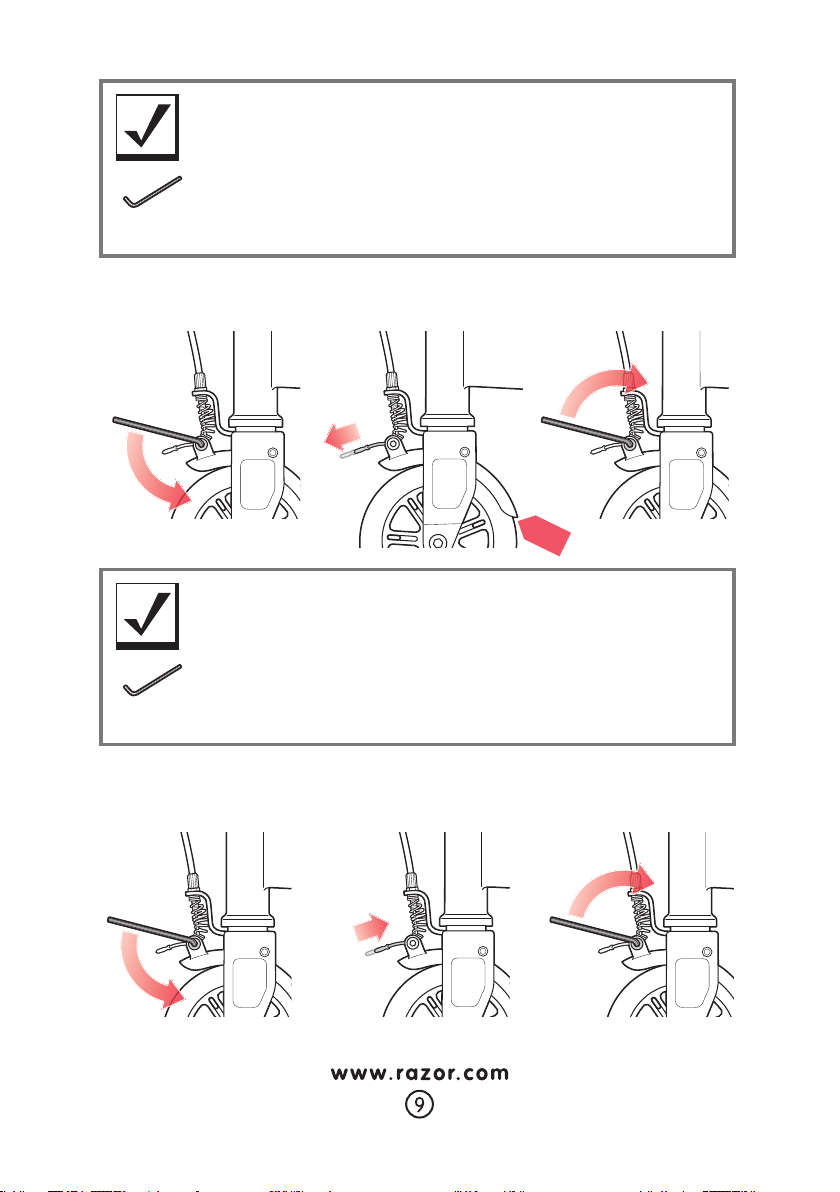 www.razor.com

9