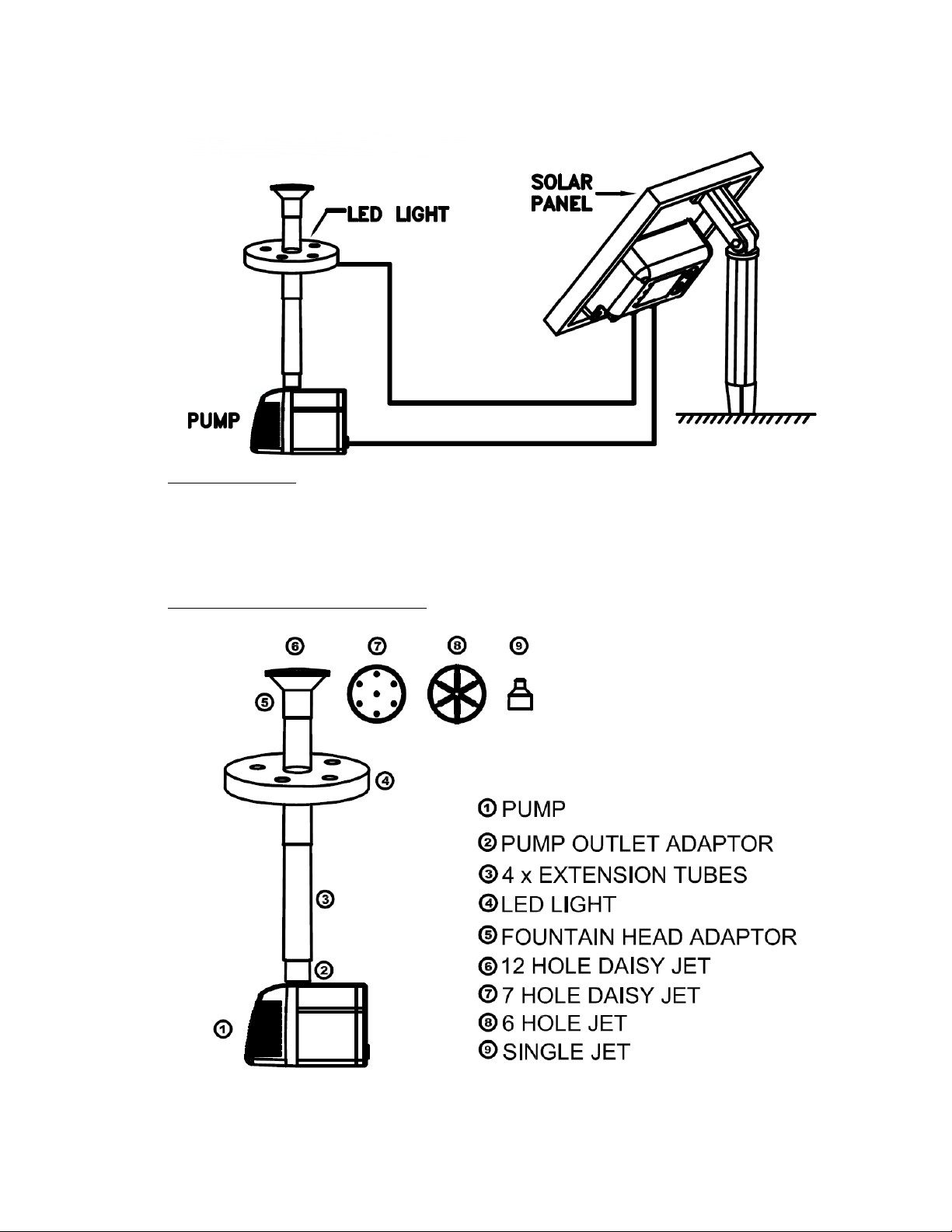 LED LIGHT

SOLAR PANEL

PUMP

⑥ ⑦ ⑧ ⑨

⑤

④

③

②

①

① PUMP
② PUMP OUTLET ADAPTOR
③ 4 x EXTENSION TUBES
④ LED LIGHT
⑤ FOUNTAIN HEAD ADAPTOR
⑥ 12 HOLE DAISY JET
⑦ 7 HOLE DAISY JET
⑧ 6 HOLE JET
⑨ SINGLE JET