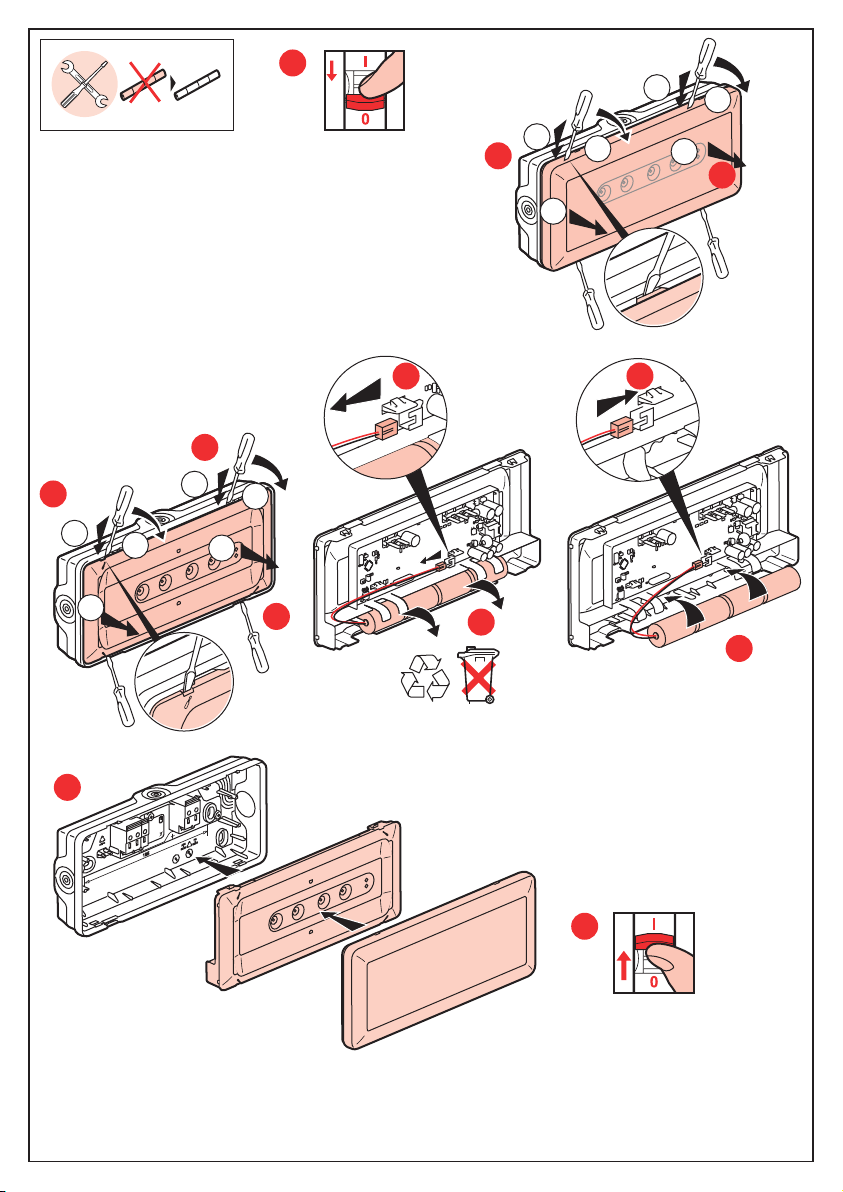 I
0

I
0