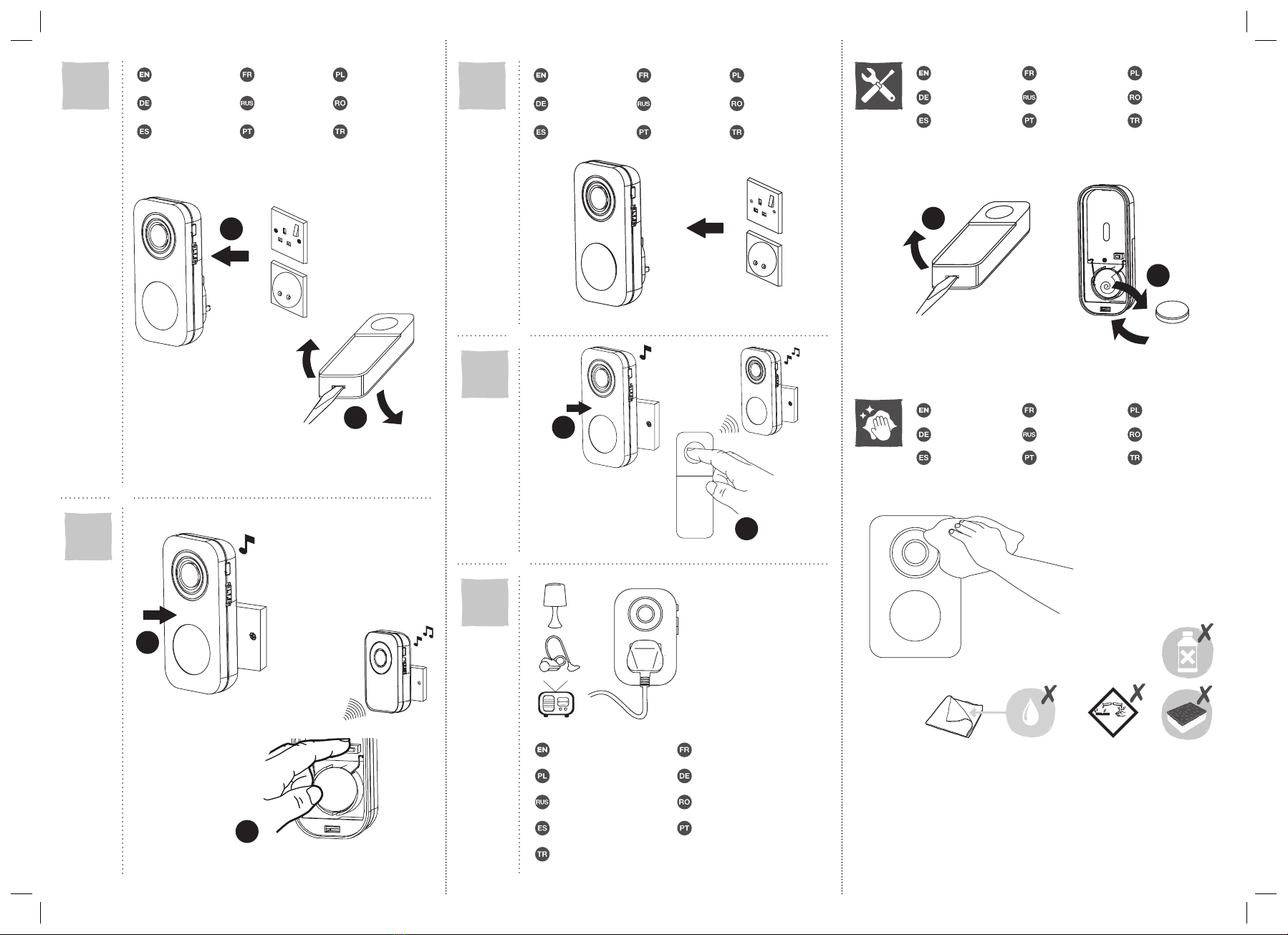 EN FR PL
DE RUS RO
ES PT TR

EN FR PL
DE RUS RO
ES PT TR

EN FR PL
DE RUS RO
ES PT TR

EN FR PL
DE RUS RO
ES PT TR

EN FR
PL DE
RUS RO
ES PT
TR