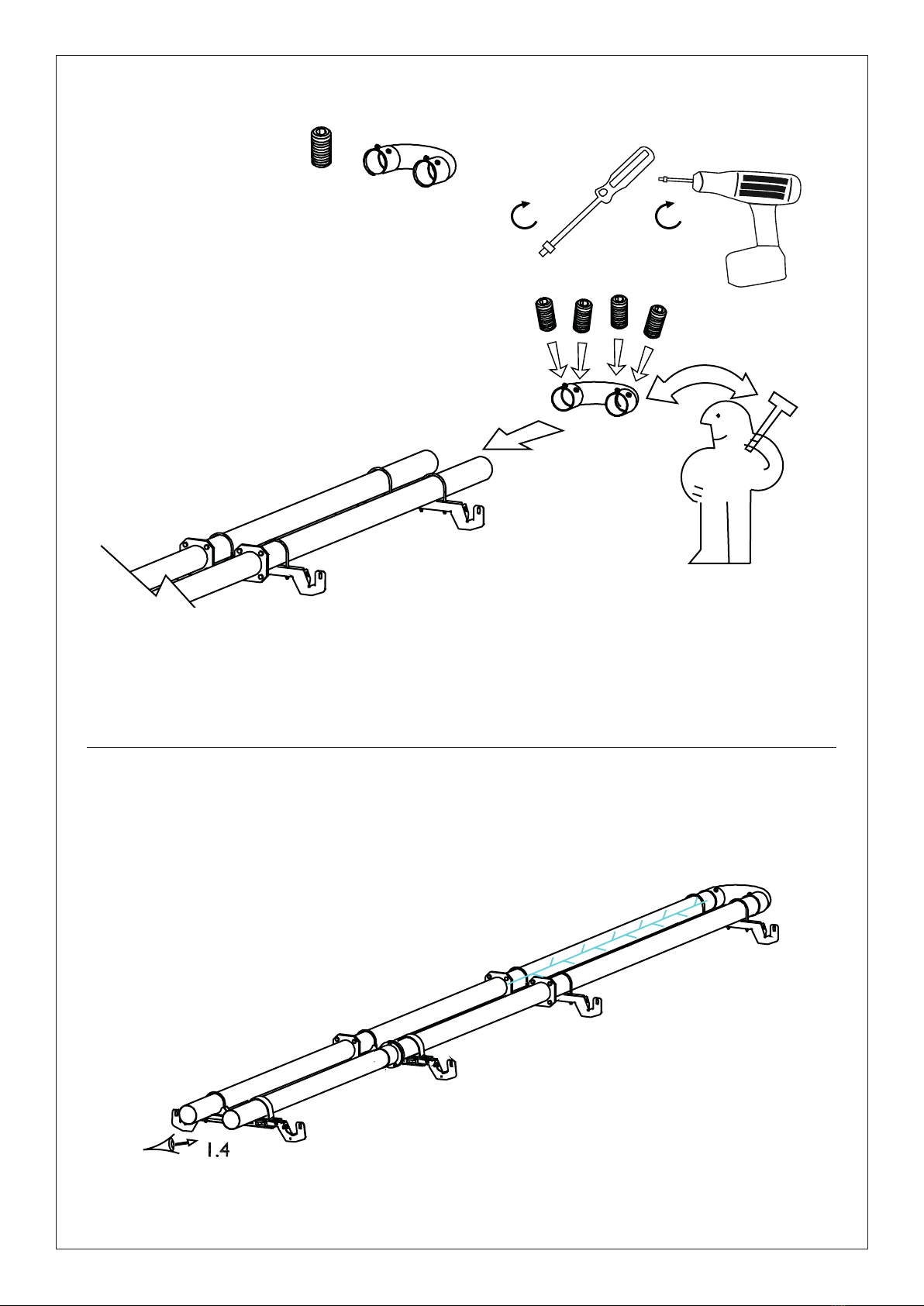 1.4