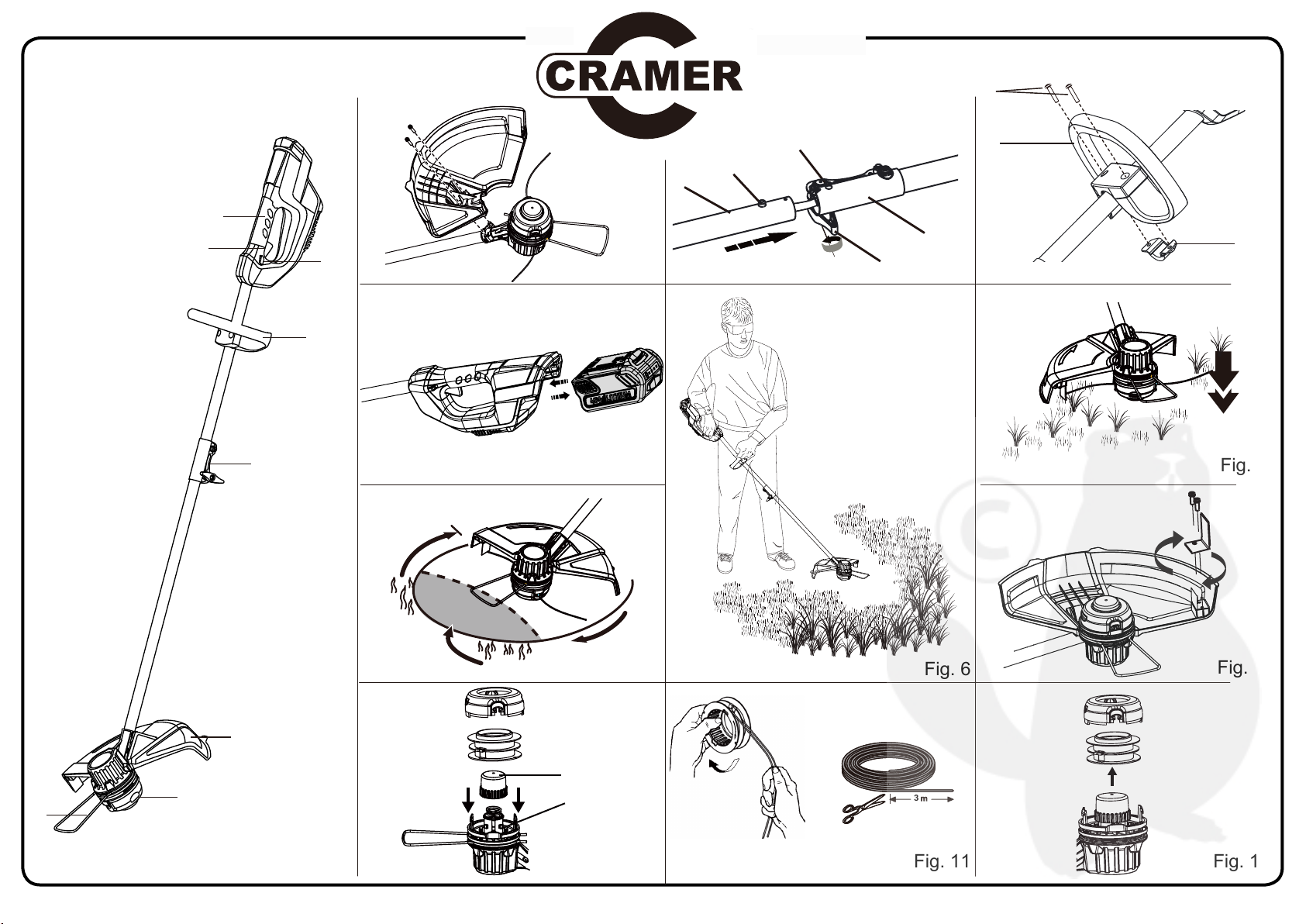 CRAMER

Fig.

Fig. 6

Fig.

3 m

Fig. 11

Fig. 1