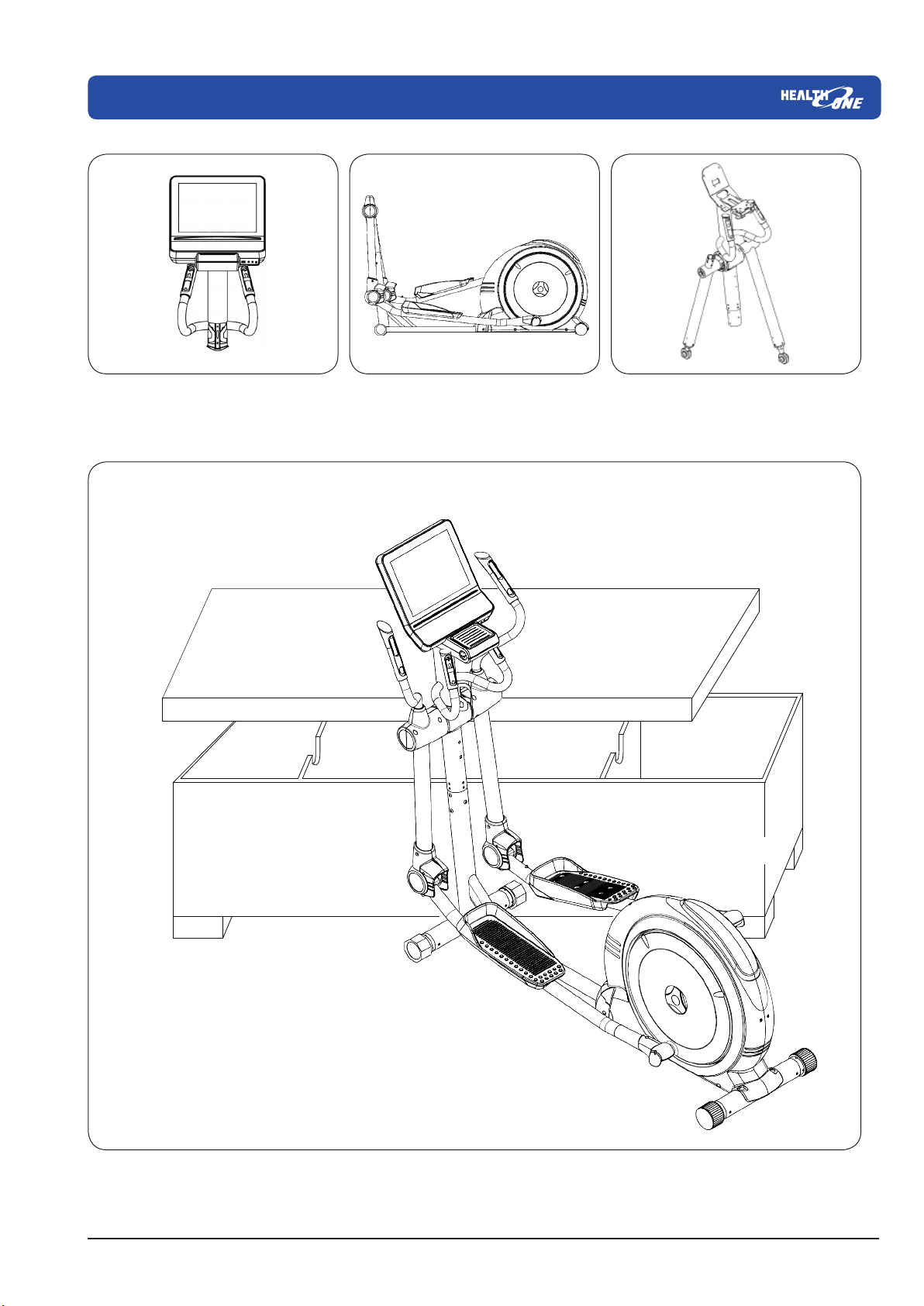 HEALTH ONE