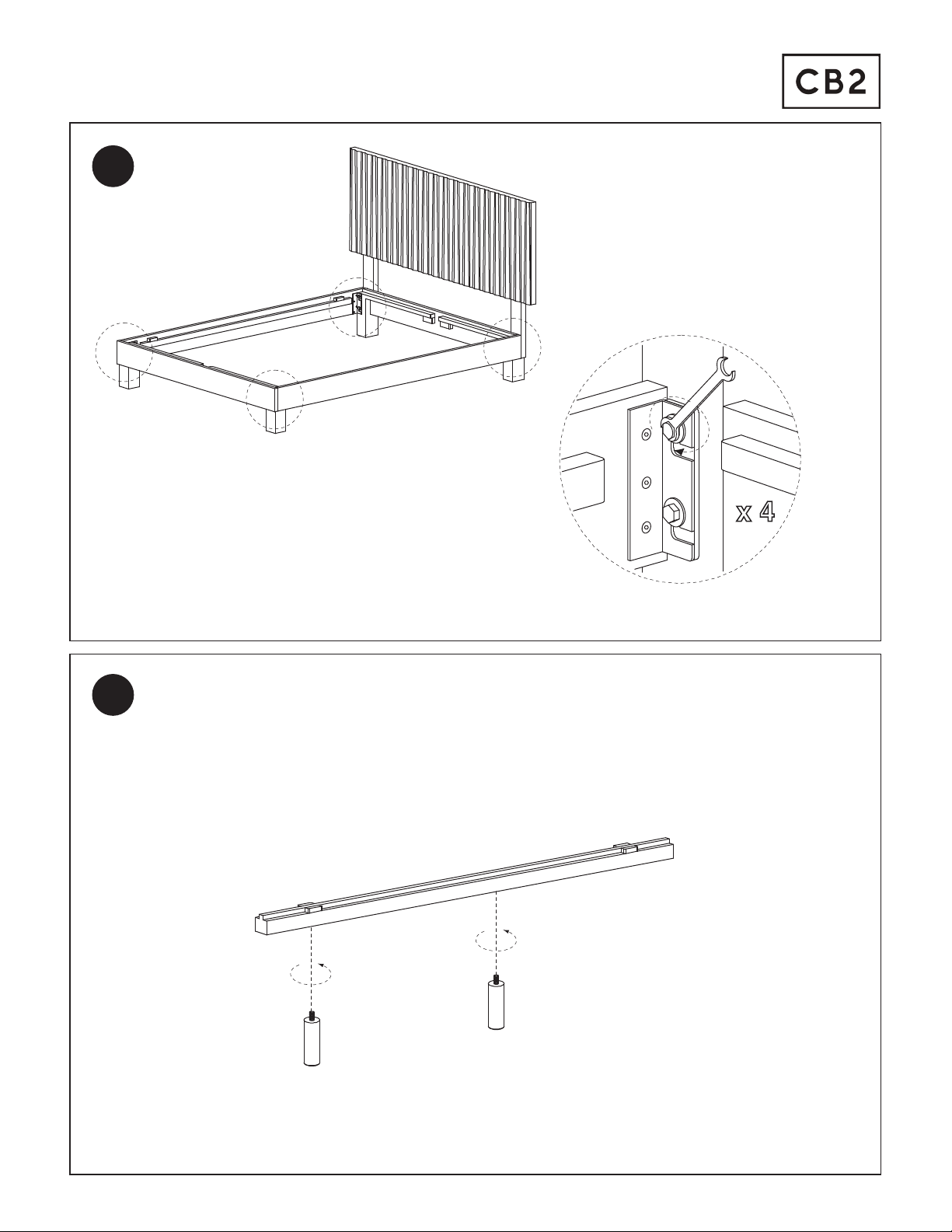 CB2

x 4