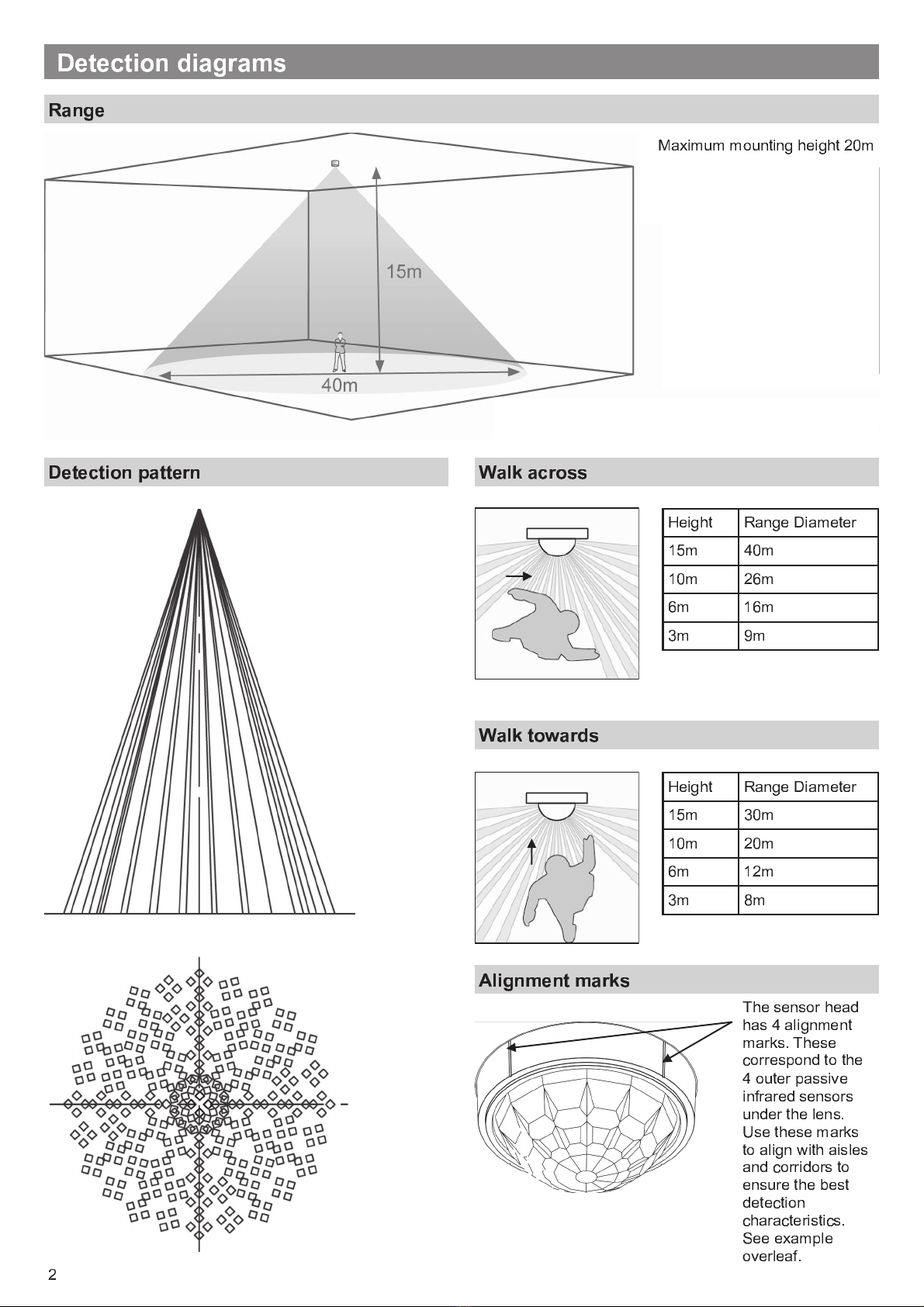 Detection diagrams

Range

Maximum mounting height 20m

15m

40m

Detection pattern

Walk across

| Height | Range Diameter |
|---|---|
| 15m | 40m |
| 10m | 26m |
| 6m | 16m |
| 3m | 9m |

Walk towards

| Height | Range Diameter |
|---|---|
| 15m | 30m |
| 10m | 20m |
| 6m | 12m |
| 3m | 8m |

Alignment marks

The sensor head has 4 alignment marks. These correspond to the 4 outer passive infrared sensors under the lens. Use these marks to align with aisles and corridors to ensure the best detection characteristics. See example overleaf.

2