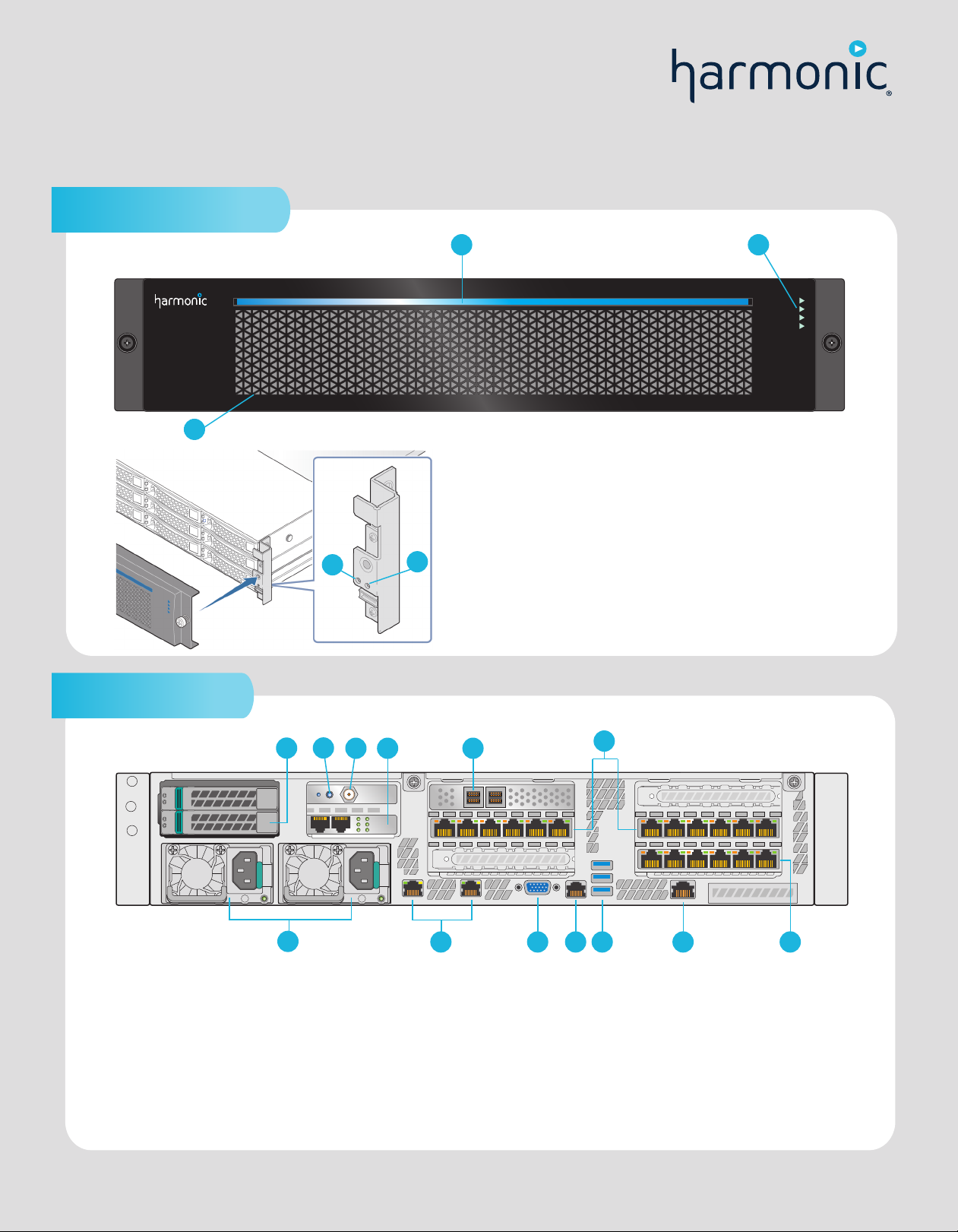 harmonic

harmonic