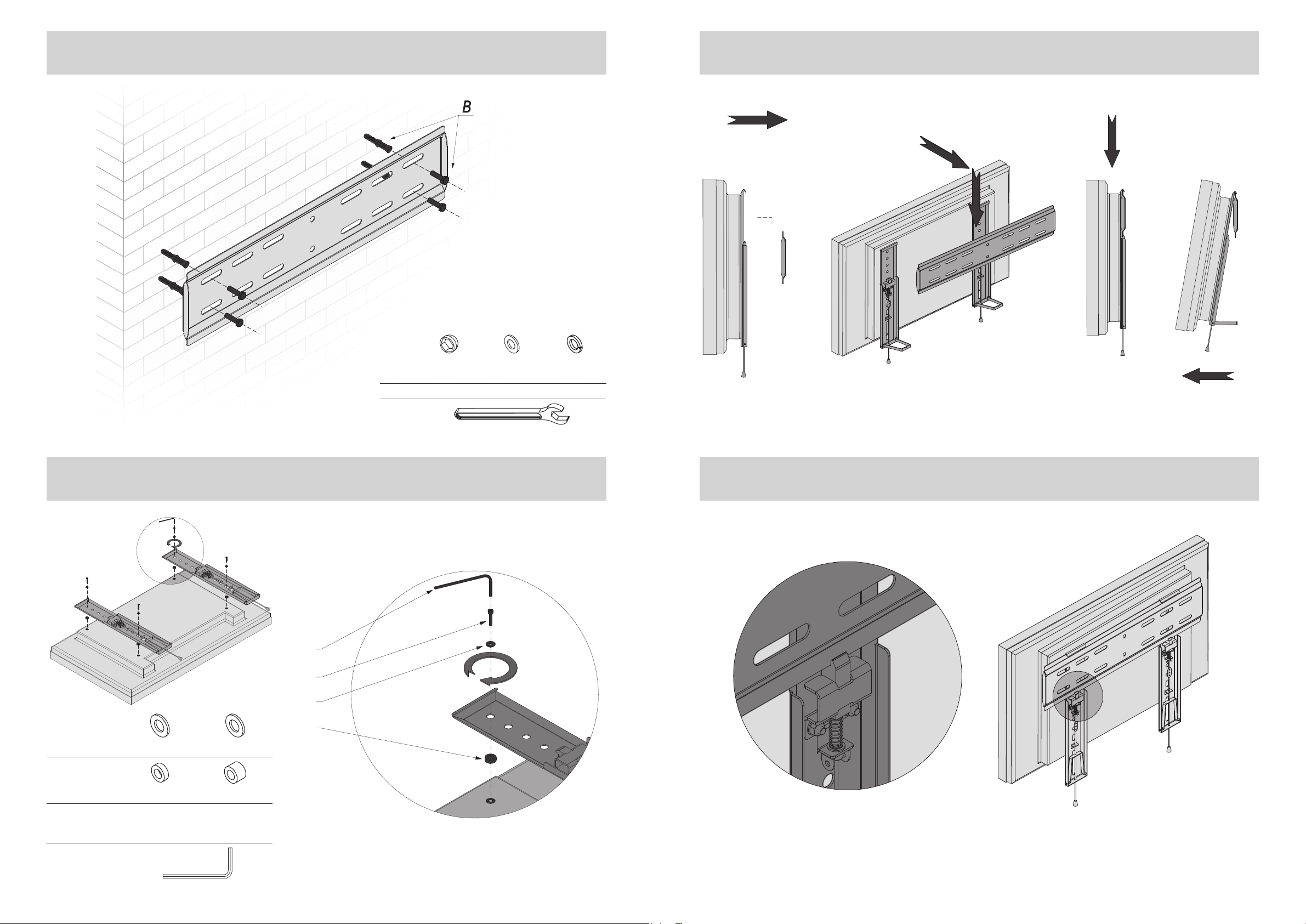 B