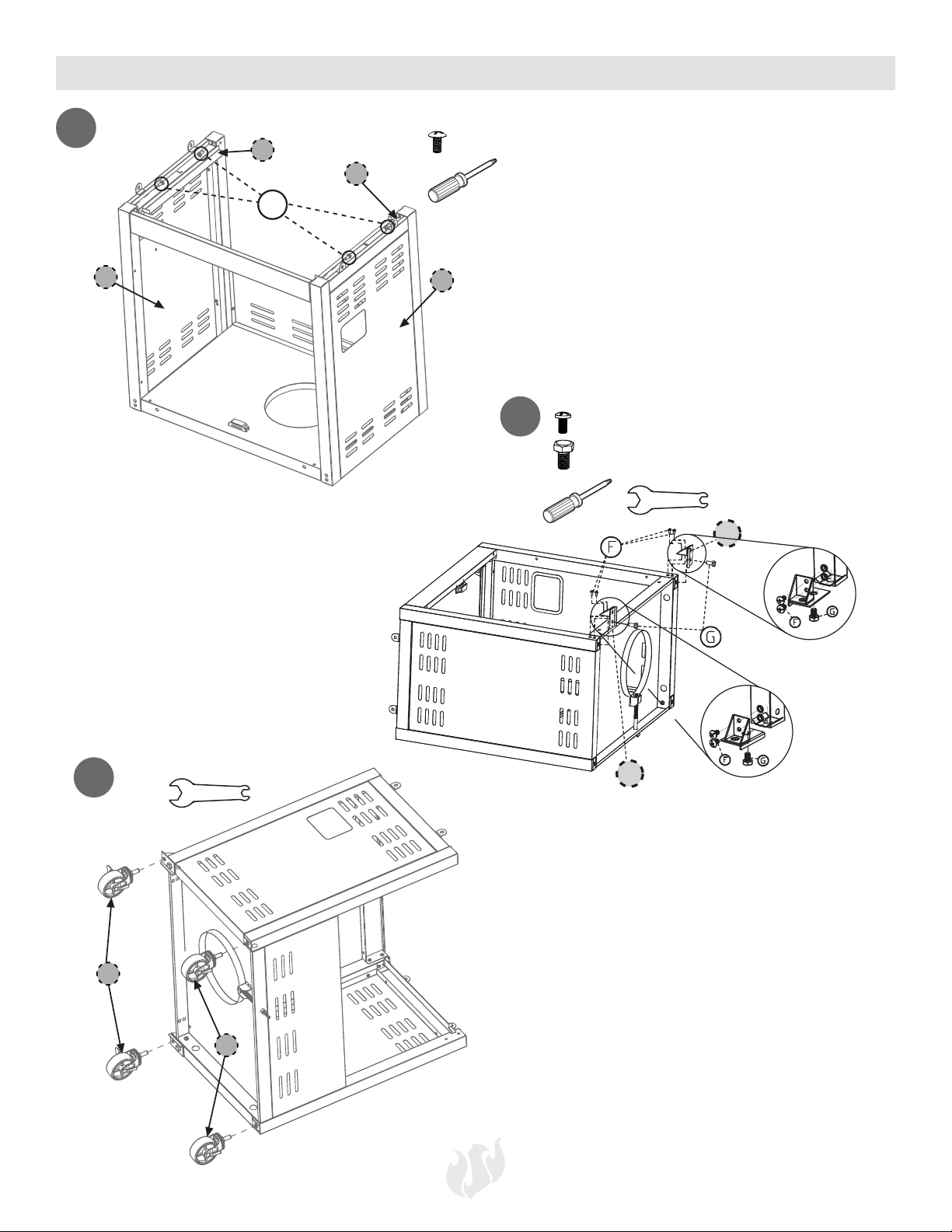 F

G

F G

F G