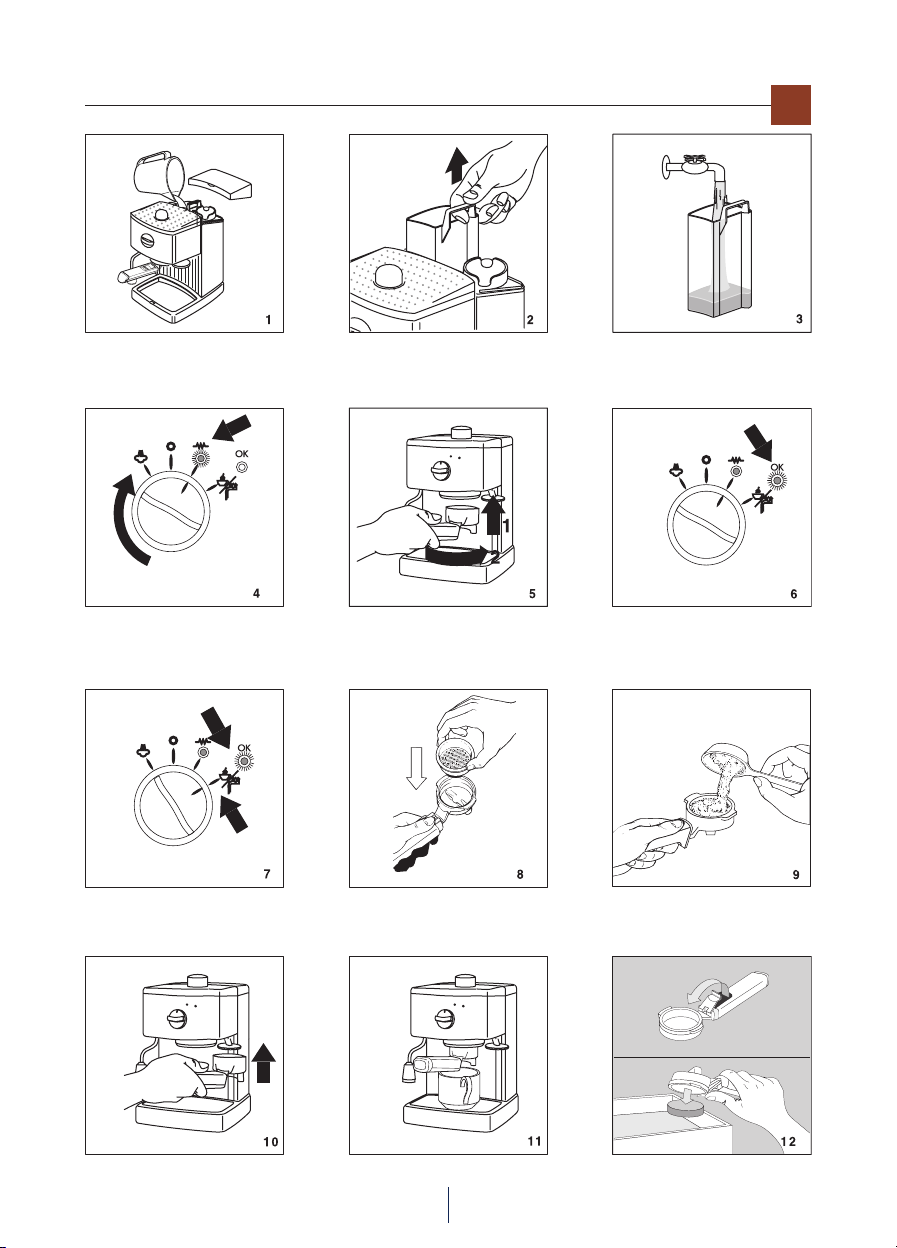 1

2

3

OK

4

1
2

5

OK

6

OK

7

8

9

10

11

12